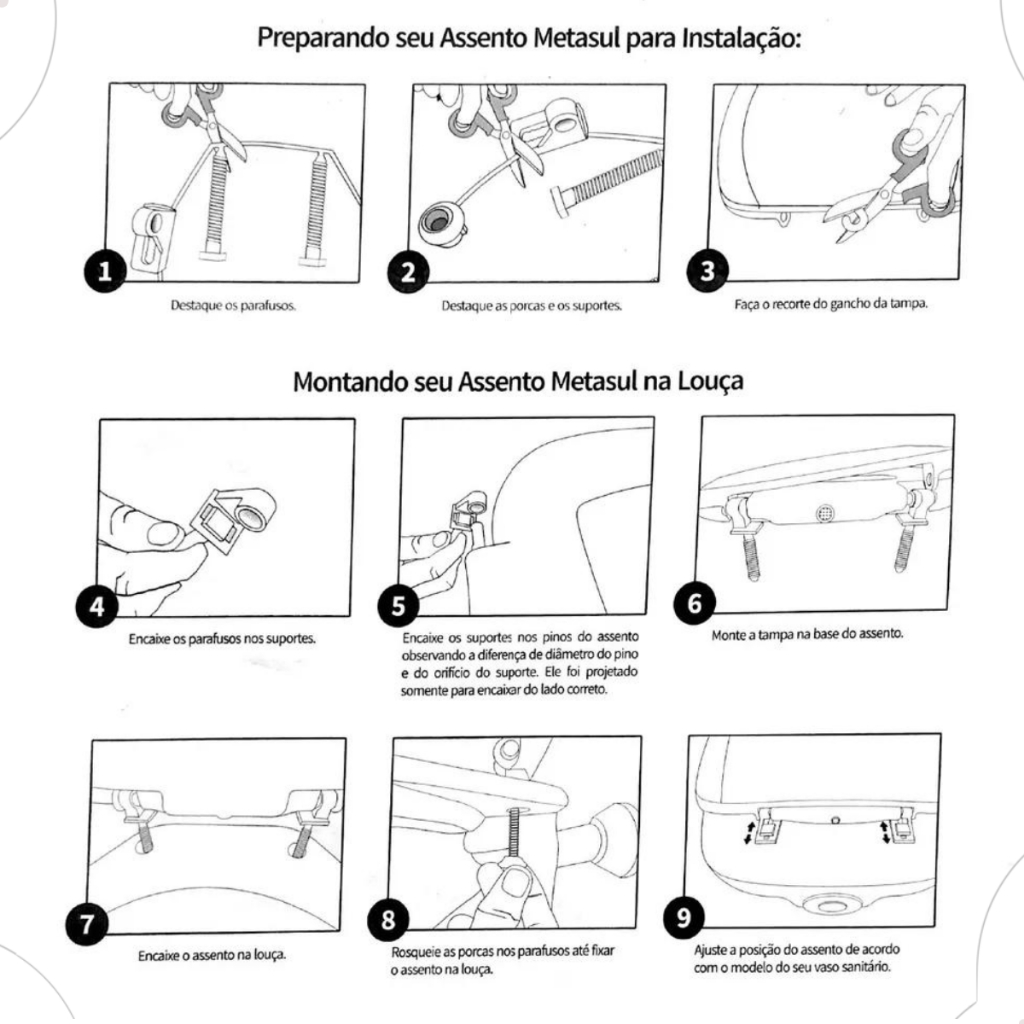 Preparando seu Assento Metasul para Instalação:

1
Destaque os parafusos.

2
Destaque as porcas e os suportes.

3
Faça o recorte do gancho da tampa.

Montando seu Assento Metasul na Louça

4
Encaixe os parafusos nos suportes.

5
Encaixe os suportes nos pinos do assento observando a diferença de diâmetro do pino e do orifício do suporte. Ele foi projetado somente para encaixar do lado correto.

6
Monte a tampa na base do assento.

7
Encaixe o assento na louça.

8
Rosqueie as porcas nos parafusos até fixar o assento na louça.

9
Ajuste a posição do assento de acordo com o modelo do seu vaso sanitário.