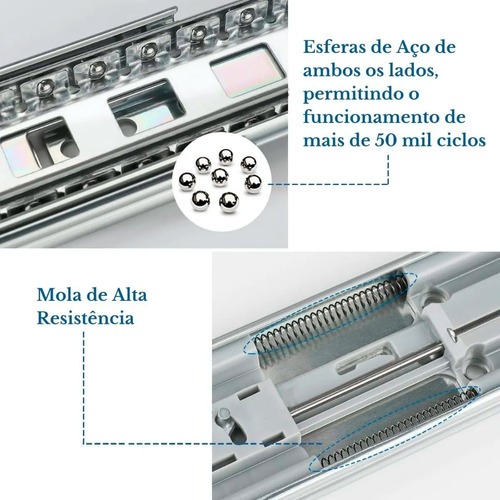 Esferas de Aço de ambos os lados, permitindo o funcionamento de mais de 50 mil ciclos

Mola de Alta Resistência