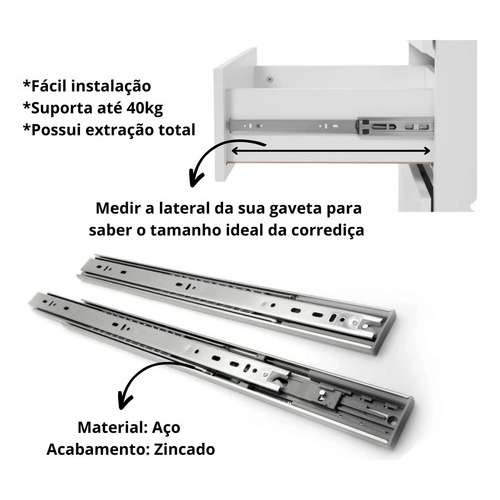 *Fácil instalação
*Suporta até 40kg
*Possui extração total

Medir a lateral da sua gaveta para saber o tamanho ideal da corrediça

Material: Aço
Acabamento: Zincado