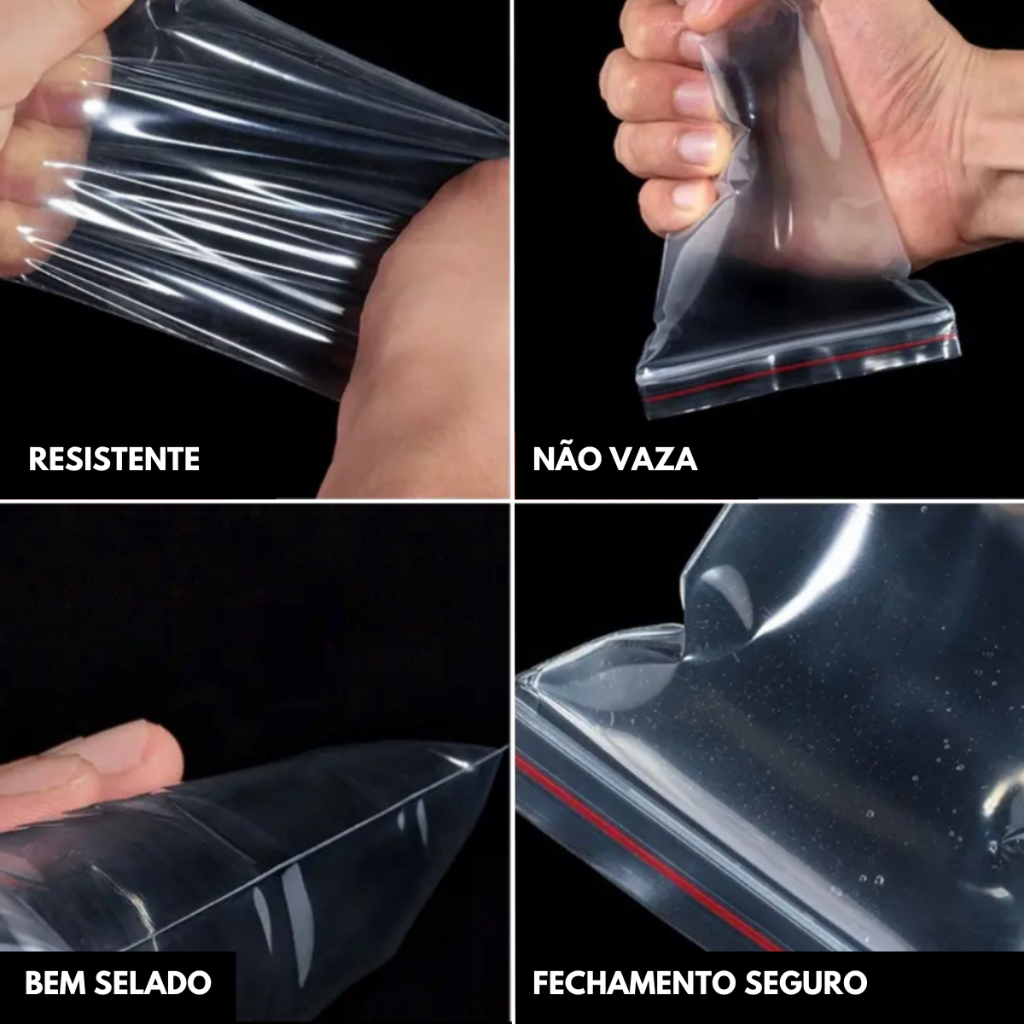 RESISTENTE

NÃO VAZA

BEM SELADO

FECHAMENTO SEGURO