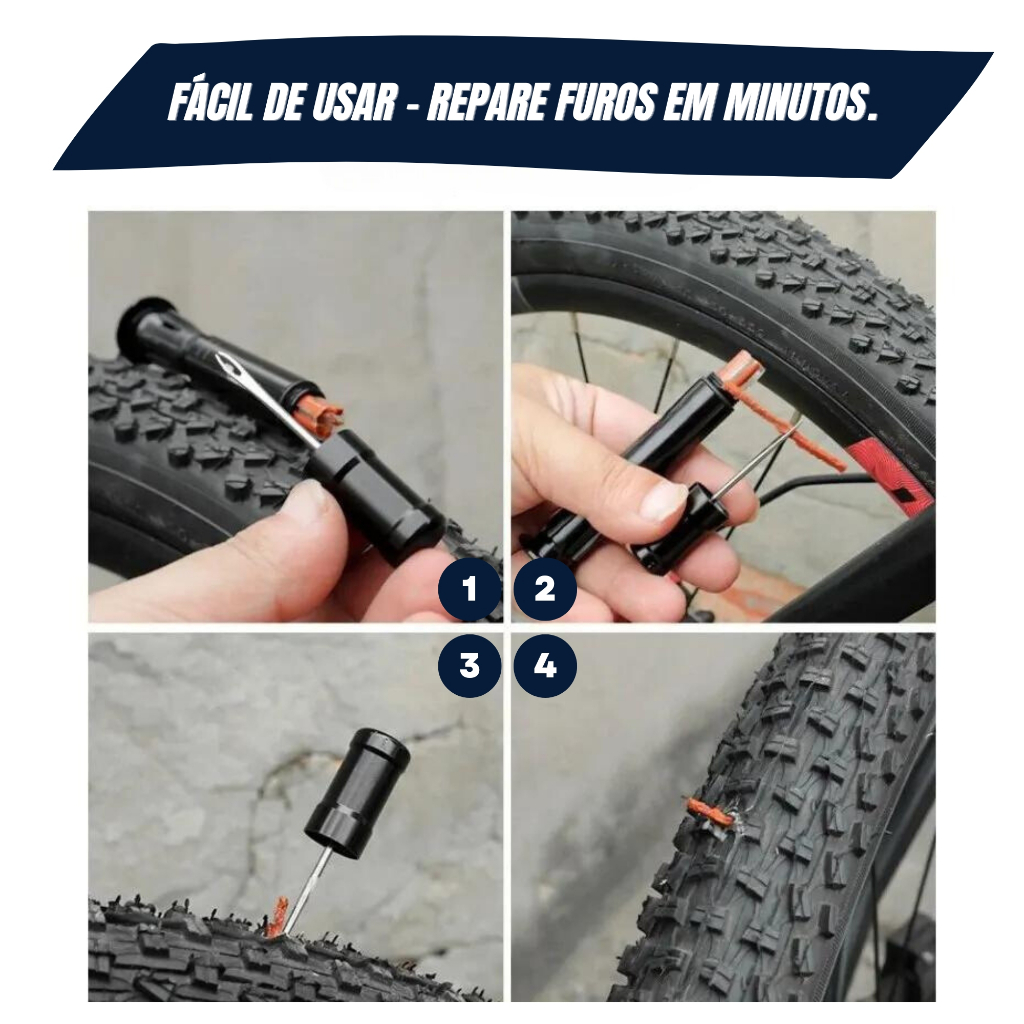 FÁCIL DE USAR - REPARE FUROS EM MINUTOS.

1

2

3

4