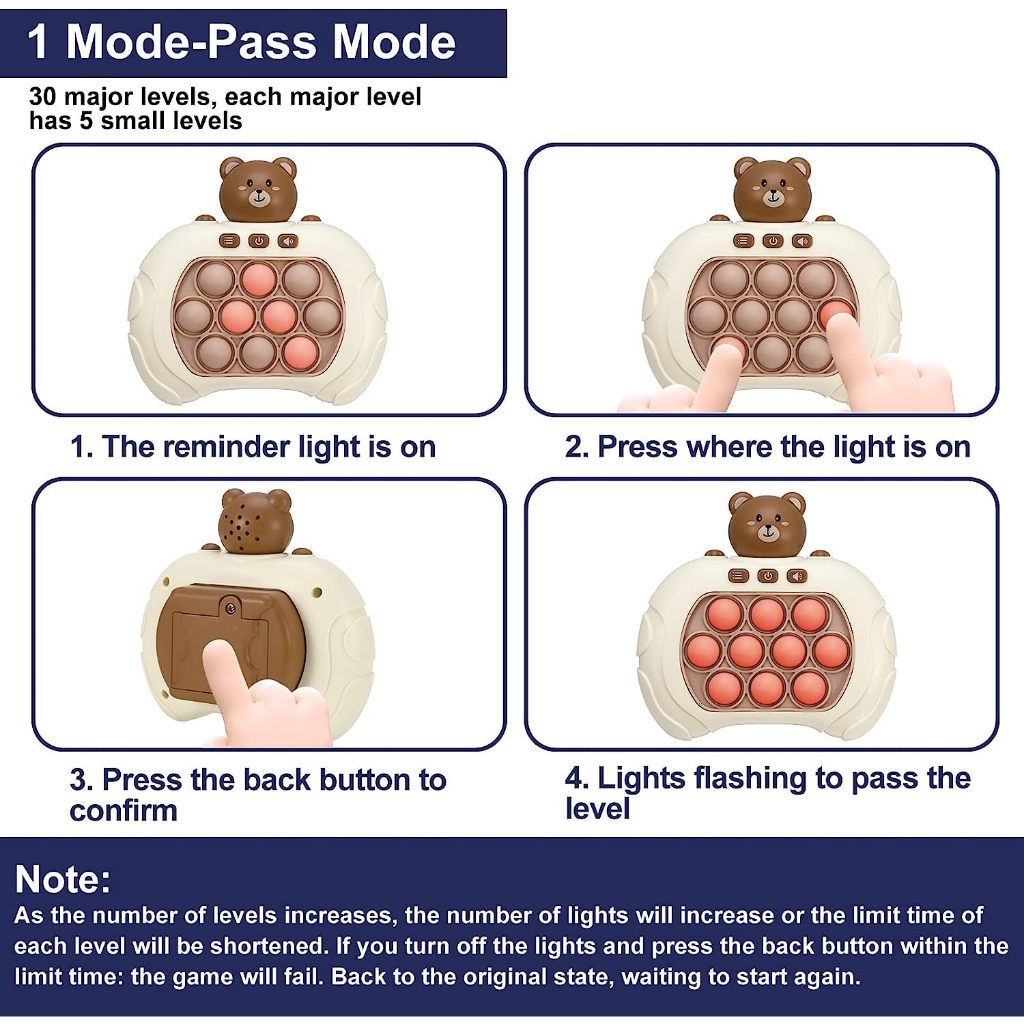 1 Mode-Pass Mode

30 major levels, each major level has 5 small levels

1. The reminder light is on

2. Press where the light is on

3. Press the back button to confirm

4. Lights flashing to pass the level

Note:
As the number of levels increases, the number of lights will increase or the limit time of each level will be shortened. If you turn off the lights and press the back button within the limit time: the game will fail. Back to the original state, waiting to start again.