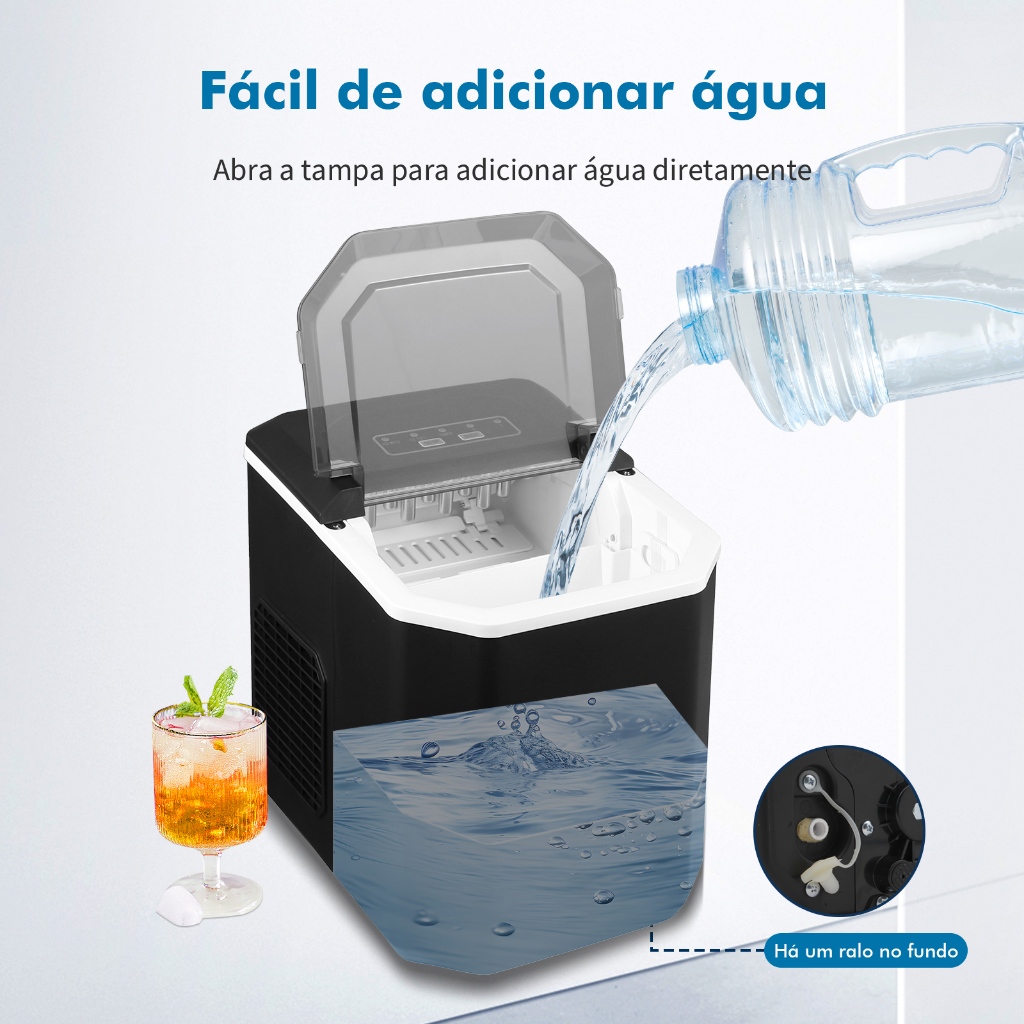 Fácil de adicionar água

Abra a tampa para adicionar água diretamente

Há um ralo no fundo