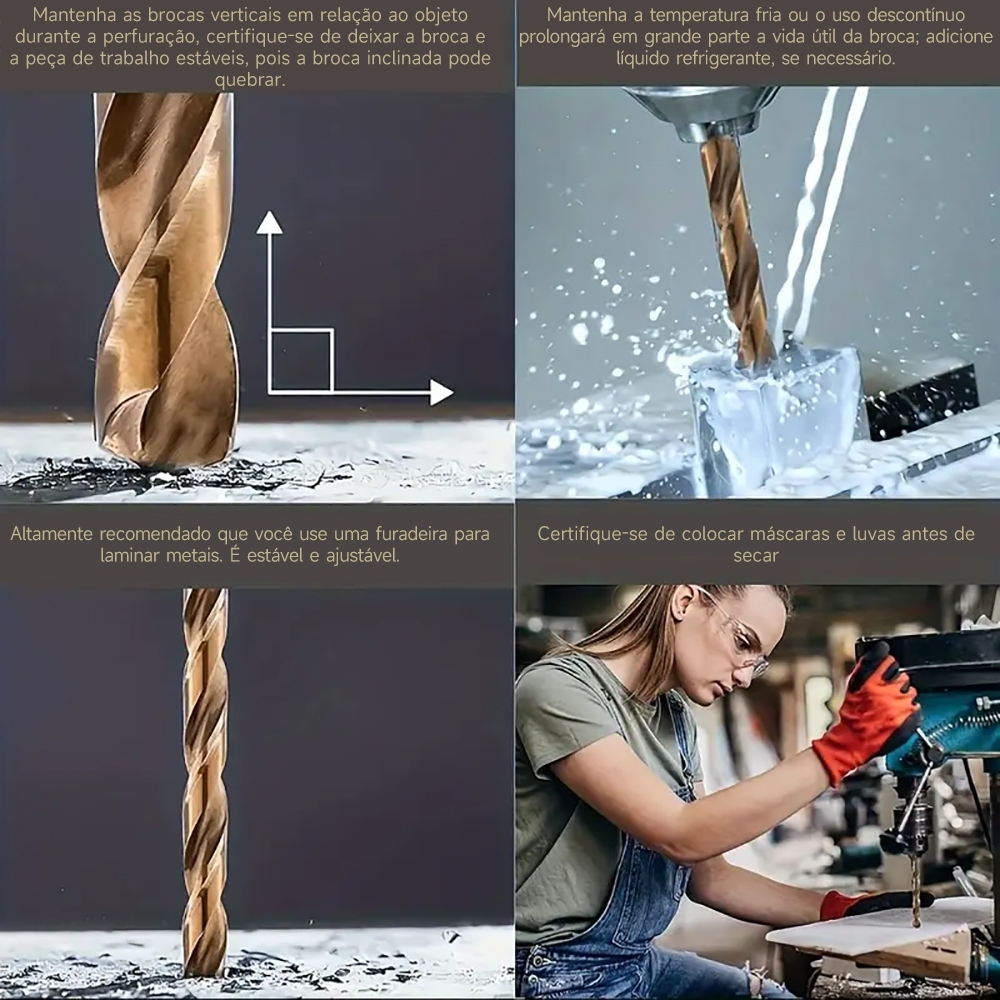 Mantenha as brocas verticais em relação ao objeto durante a perfuração, certifique-se de deixar a broca e a peça de trabalho estáveis, pois a broca inclinada pode quebrar.

Mantenha a temperatura fria ou o uso descontínuo prolongará em grande parte a vida útil da broca; adicione líquido refrigerante, se necessário.

Altamente recomendado que você use uma furadeira para laminar metais. É estável e ajustável.

Certifique-se de colocar máscaras e luvas antes de secar