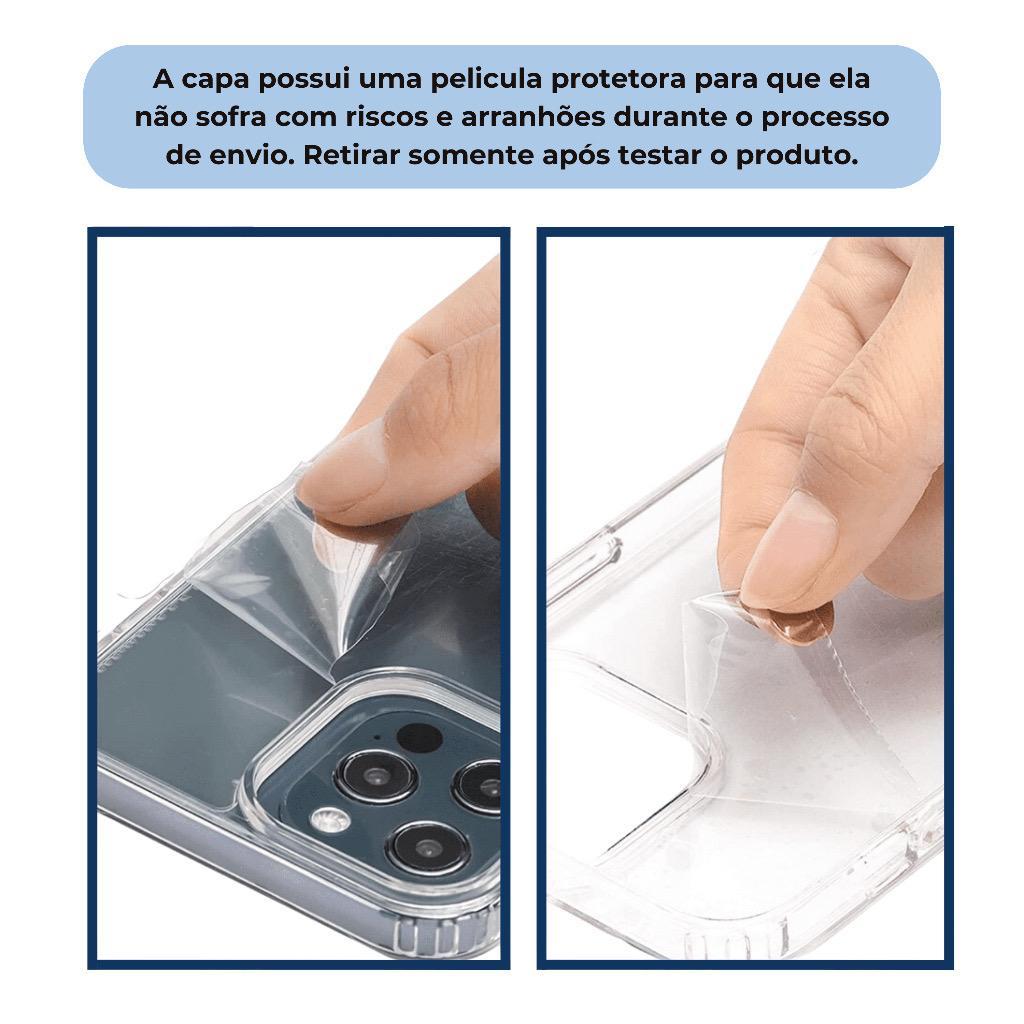 A capa possui uma pelicula protetora para que ela não sofra com riscos e arranhões durante o processo de envio. Retirar somente após testar o produto.