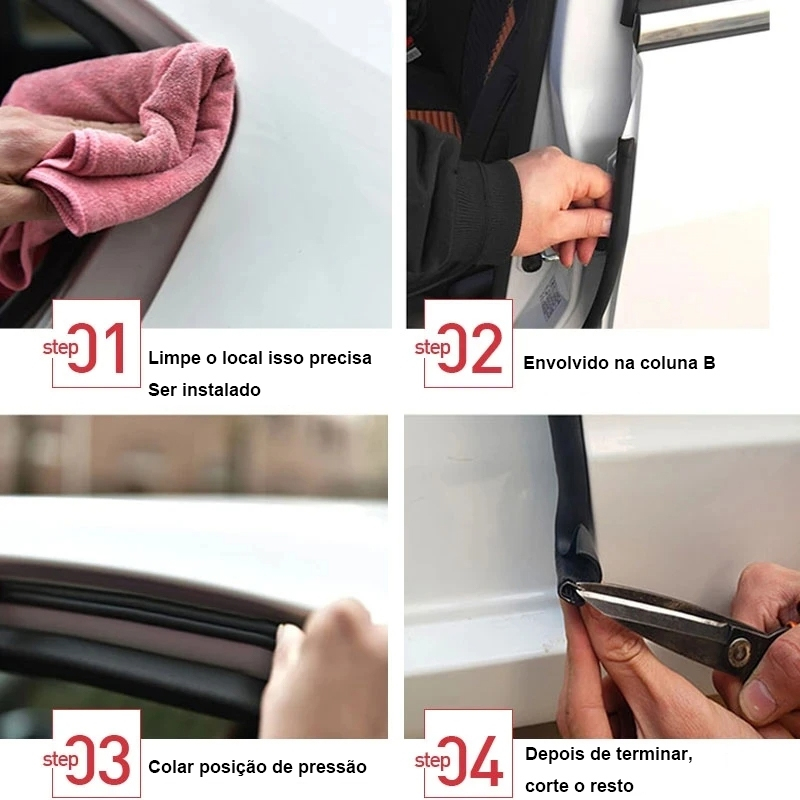 step 01 Limpe o local isso precisa Ser instalado

step 02 Envolvido na coluna B

step 03 Colar posição de pressão

step 04 Depois de terminar, corte o resto