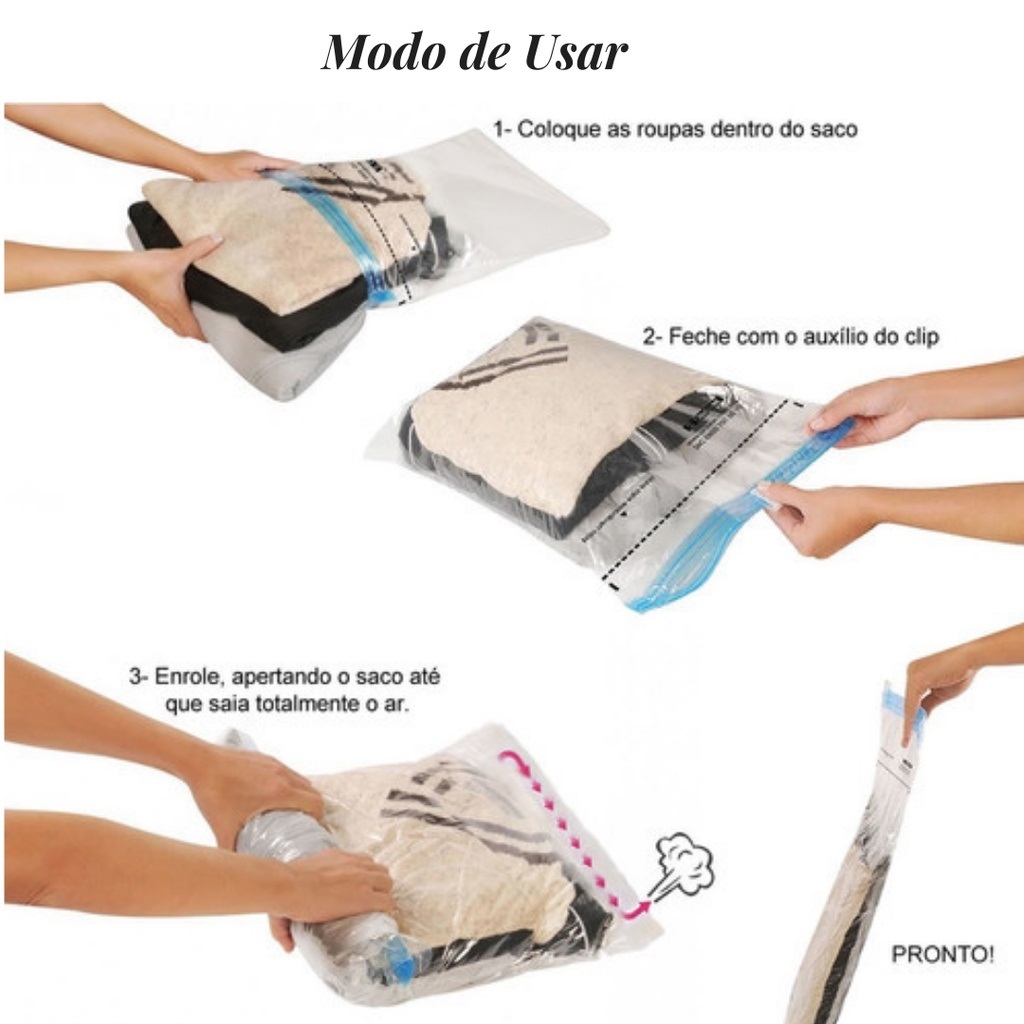 Modo de Usar

1- Coloque as roupas dentro do saco

2- Feche com o auxílio do clip

3- Enrole, apertando o saco até que saia totalmente o ar.

PRONTO!