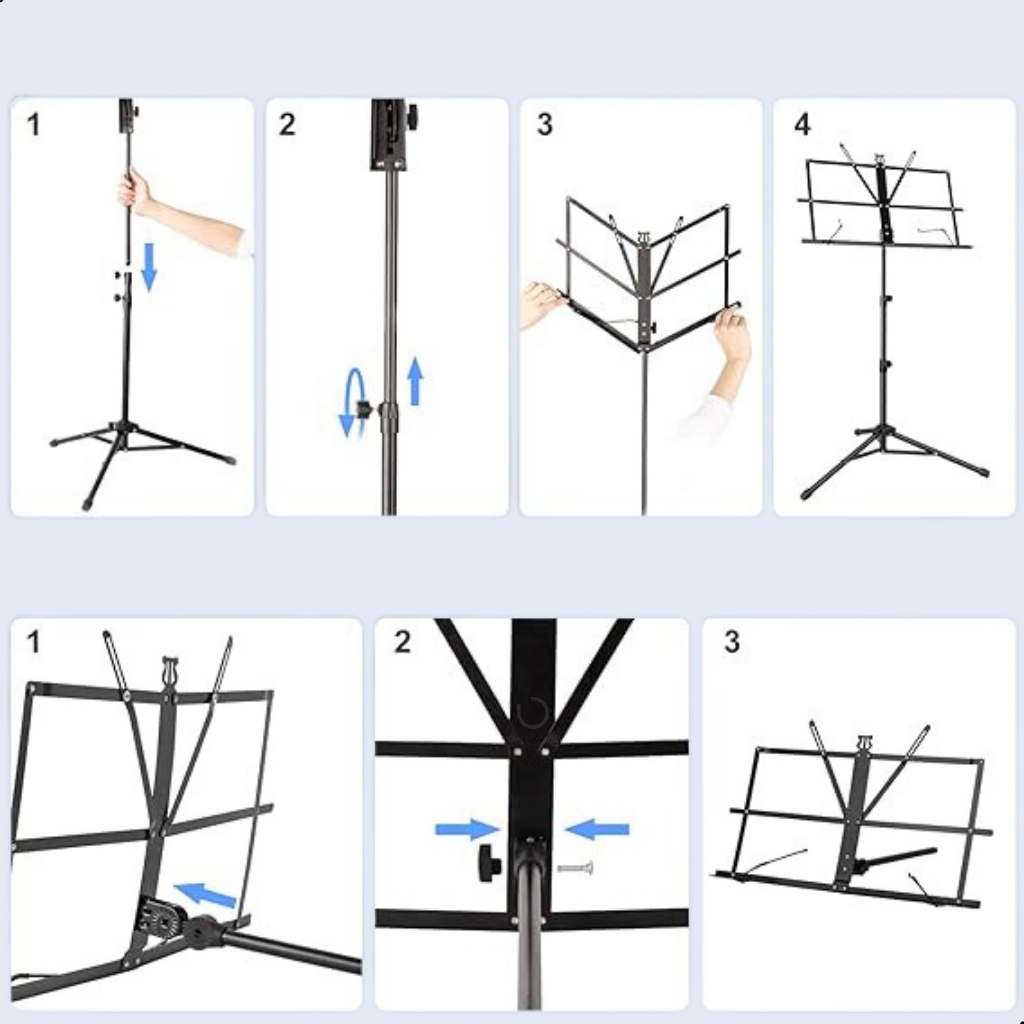 1

2

3

4

1

2

3