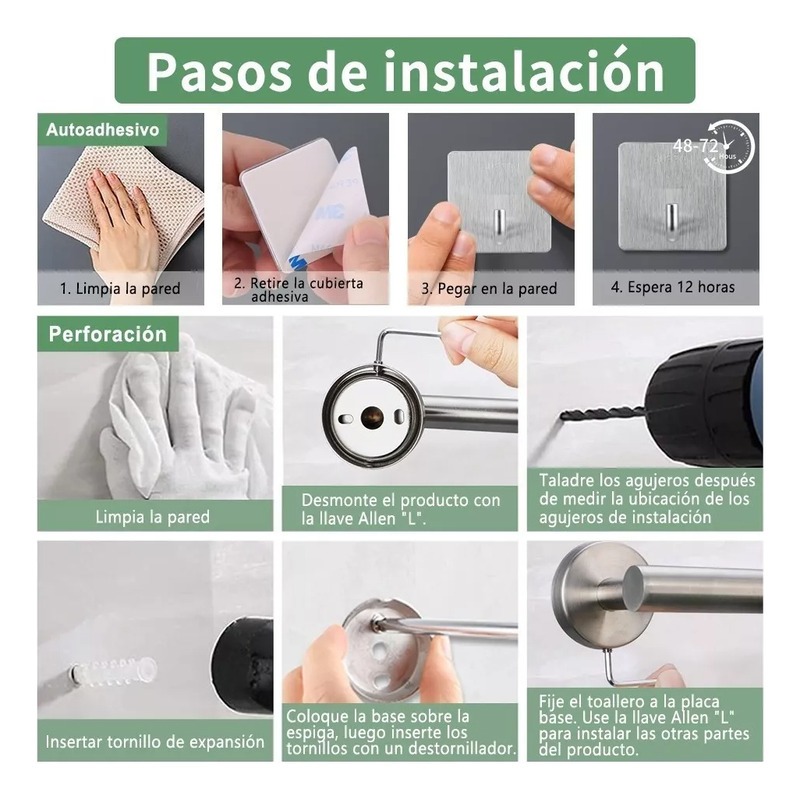 Pasos de instalación

Autoadhesivo

1. Limpia la pared

3M

2. Retire la cubierta adhesiva

3. Pegar en la pared

48-72 Hous

4. Espera 12 horas

Perforación

Limpia la pared

Desmonte el producto con la llave Allen "L".

Taladre los agujeros después de medir la ubicación de los agujeros de instalación

Insertar tornillo de expansión

Coloque la base sobre la espiga, luego inserte los tornillos con un destornillador.

Fije el toallero a la placa base. Use la llave Allen "L" para instalar las otras partes del producto.