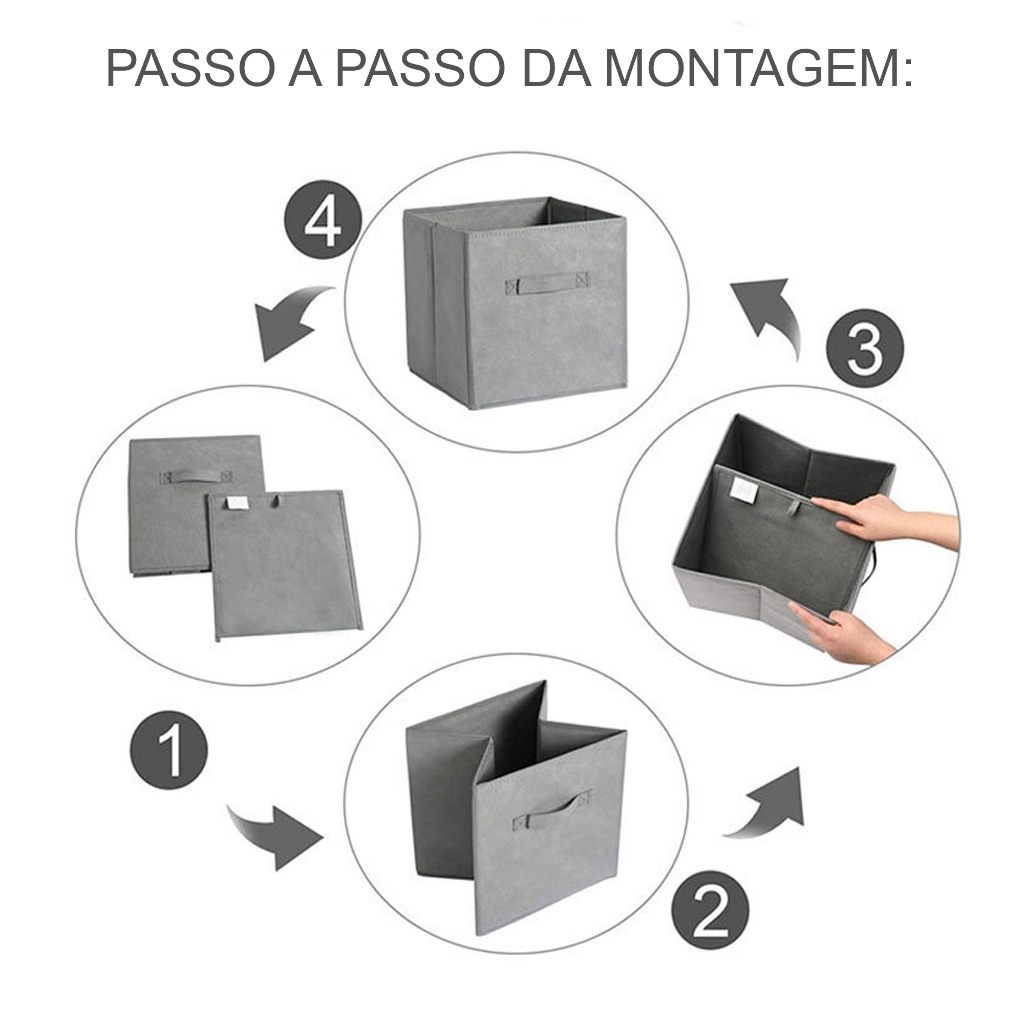 PASSO A PASSO DA MONTAGEM:

4

3

1

2