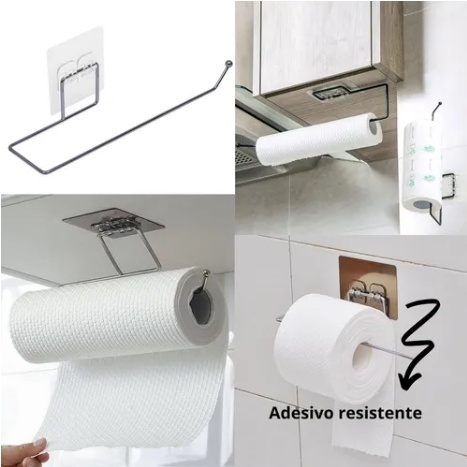 Adesivo resistente