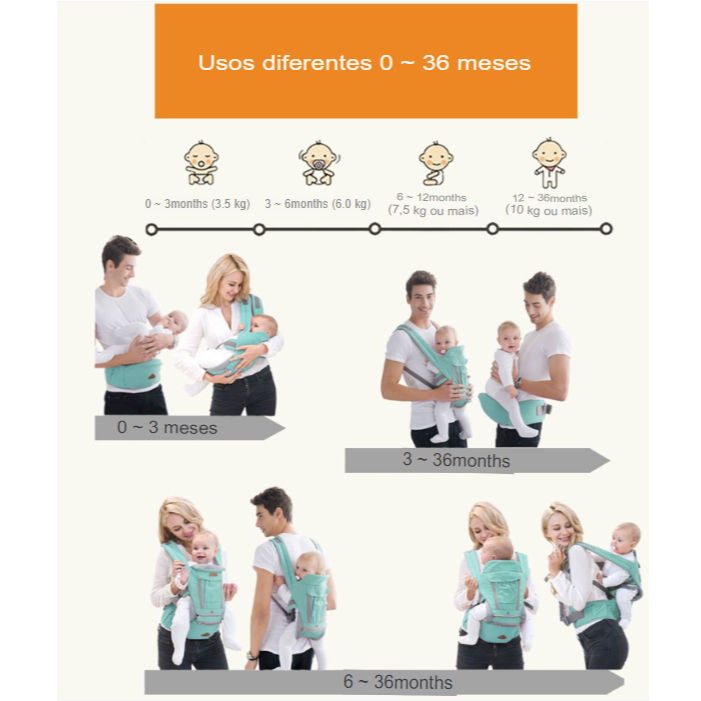 Usos diferentes 0 ~ 36 meses

0 ~ 3months (3.5 kg)

3 ~ 6months (6.0 kg)

6 ~ 12months (7,5 kg ou mais)

12 ~ 36months (10 kg ou mais)

0 ~ 3 meses

3 ~ 36months

6 ~ 36months