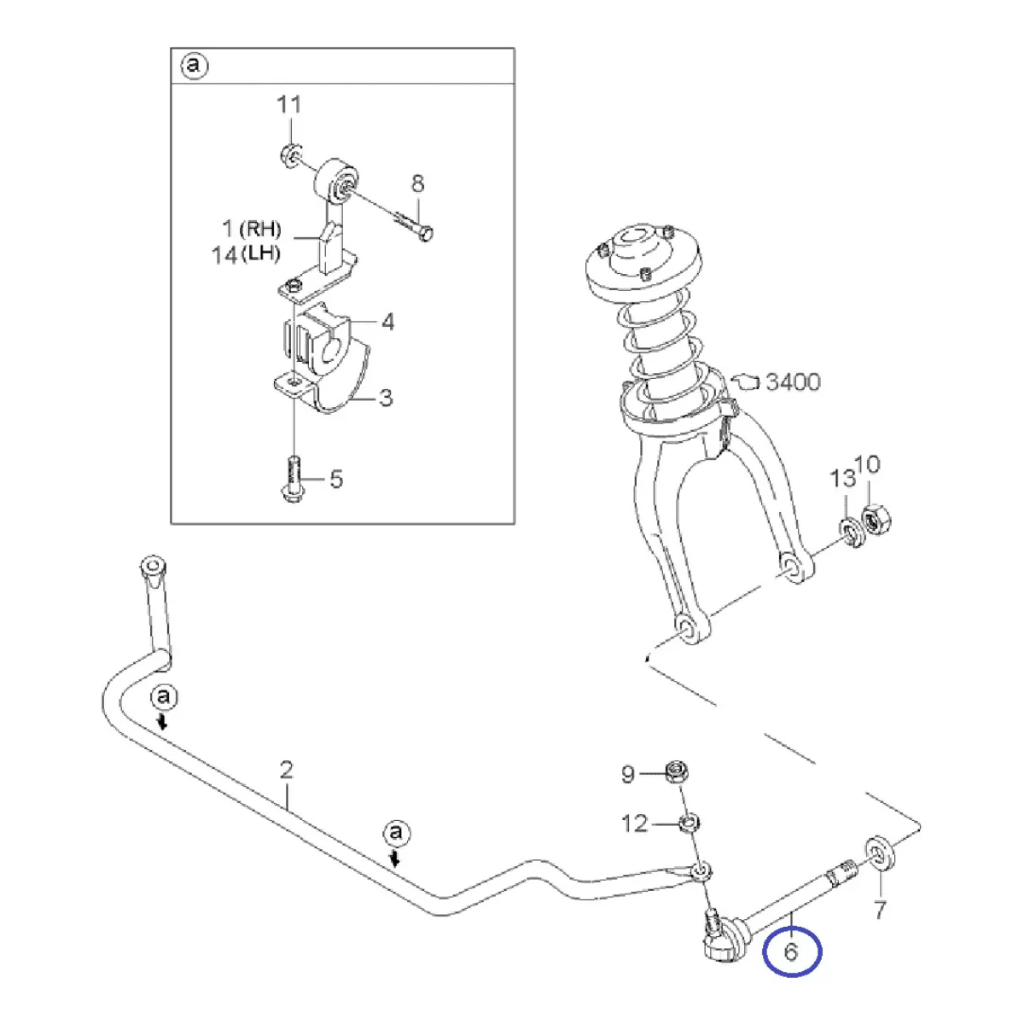 a

11

8

1 (RH)
14 (LH)

4

3

5

3400

13 10

a

2

a

9

12

7

6