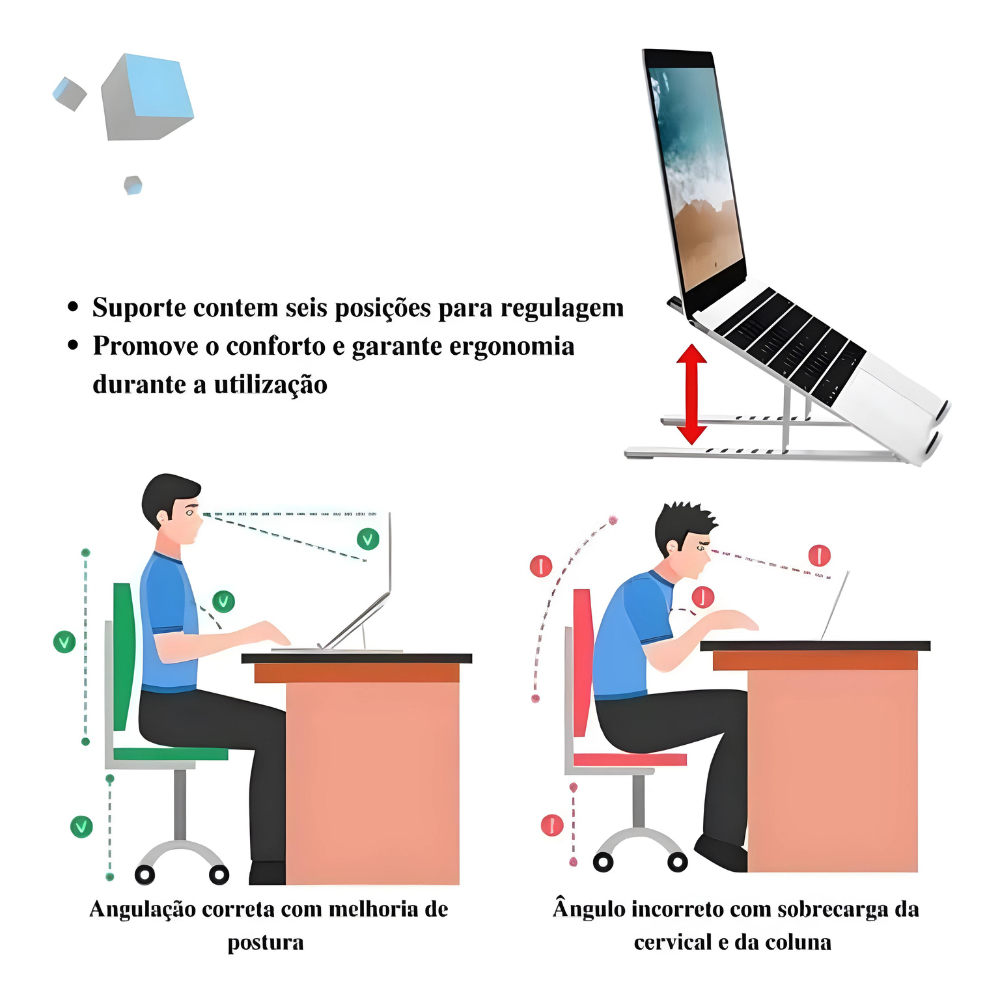 • Suporte contem seis posições para regulagem
• Promove o conforto e garante ergonomia durante a utilização

Angulação correta com melhoria de postura

Ângulo incorreto com sobrecarga da cervical e da coluna