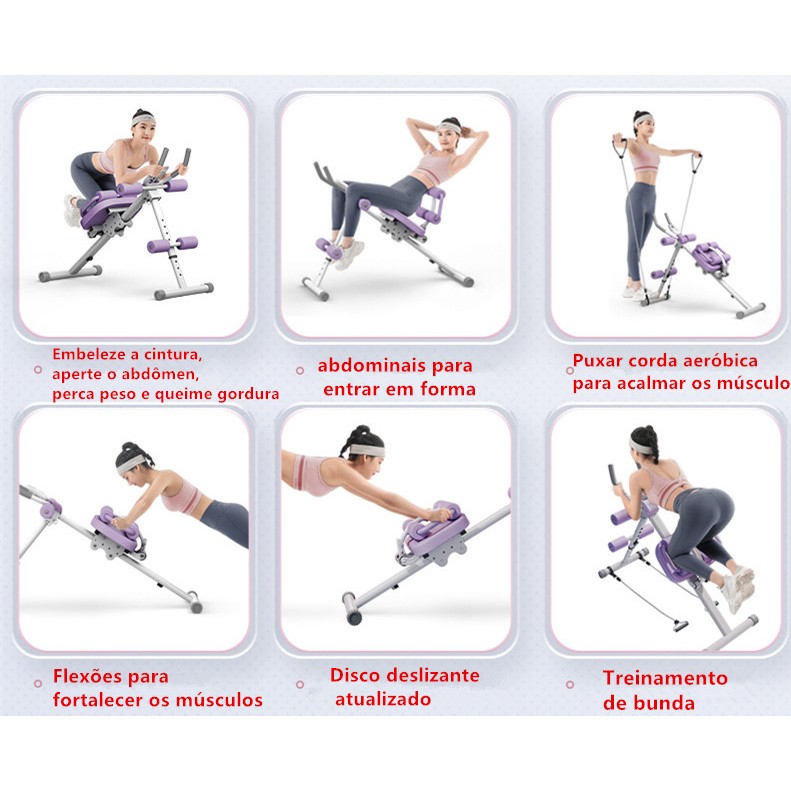 Embeleze a cintura, aperte o abdômen, perca peso e queime gordura

abdominais para entrar em forma

Puxar corda aeróbica para acalmar os músculo

Flexões para fortalecer os músculos

Disco deslizante atualizado

Treinamento de bunda