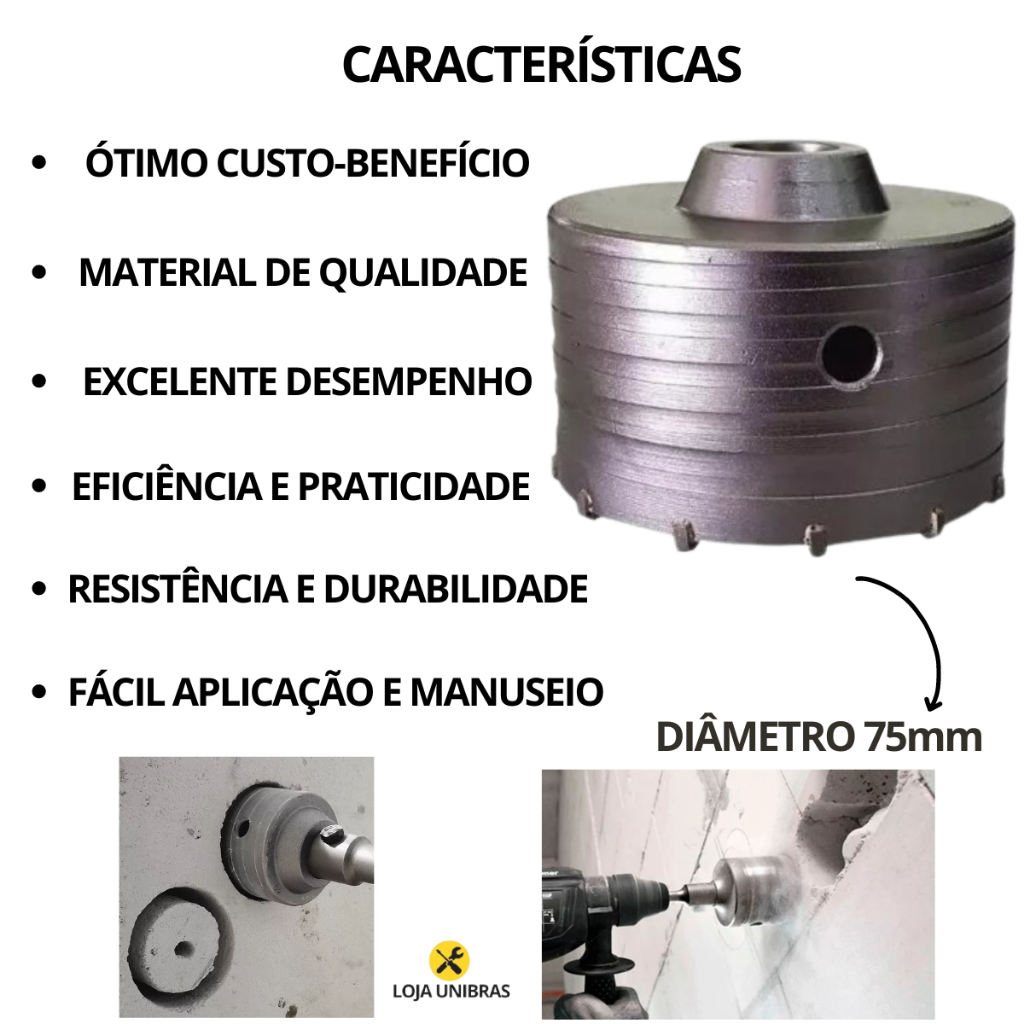 CARACTERÍSTICAS

• ÓTIMO CUSTO-BENEFÍCIO

• MATERIAL DE QUALIDADE

• EXCELENTE DESEMPENHO

• EFICIÊNCIA E PRATICIDADE

• RESISTÊNCIA E DURABILIDADE

• FÁCIL APLICAÇÃO E MANUSEIO

DIÂMETRO 75mm

LOJA UNIBRAS