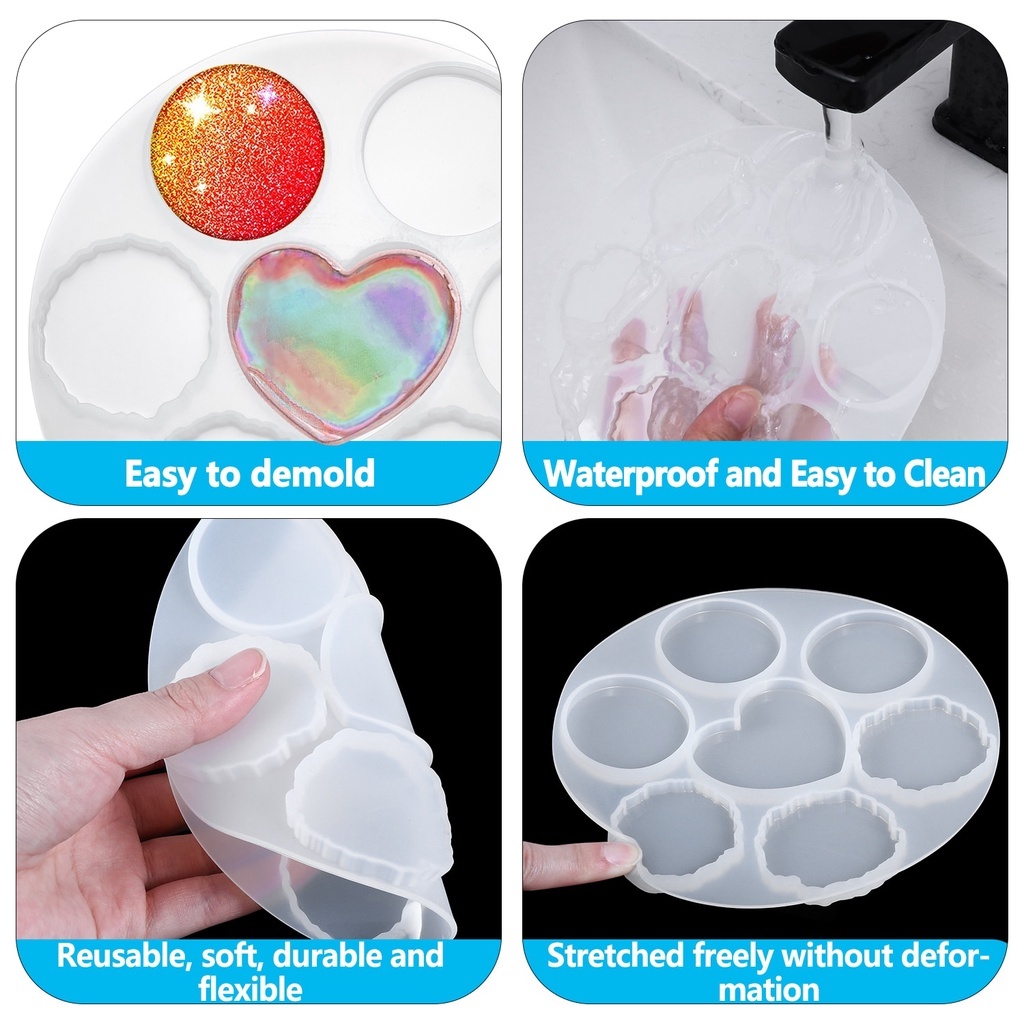 Easy to demold

Waterproof and Easy to Clean

Reusable, soft, durable and flexible

Stretched freely without deformation