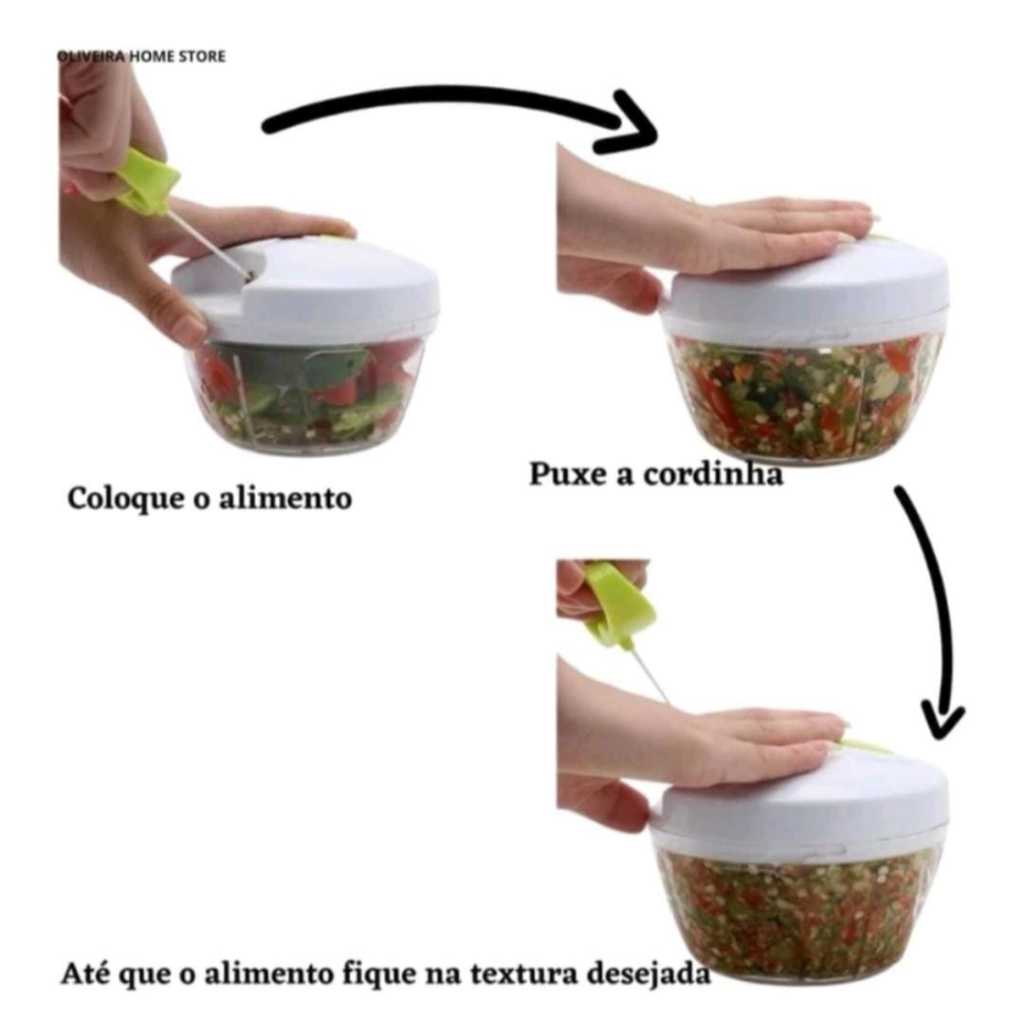 OLIVEIRA HOME STORE

Coloque o alimento

Puxe a cordinha

Até que o alimento fique na textura desejada