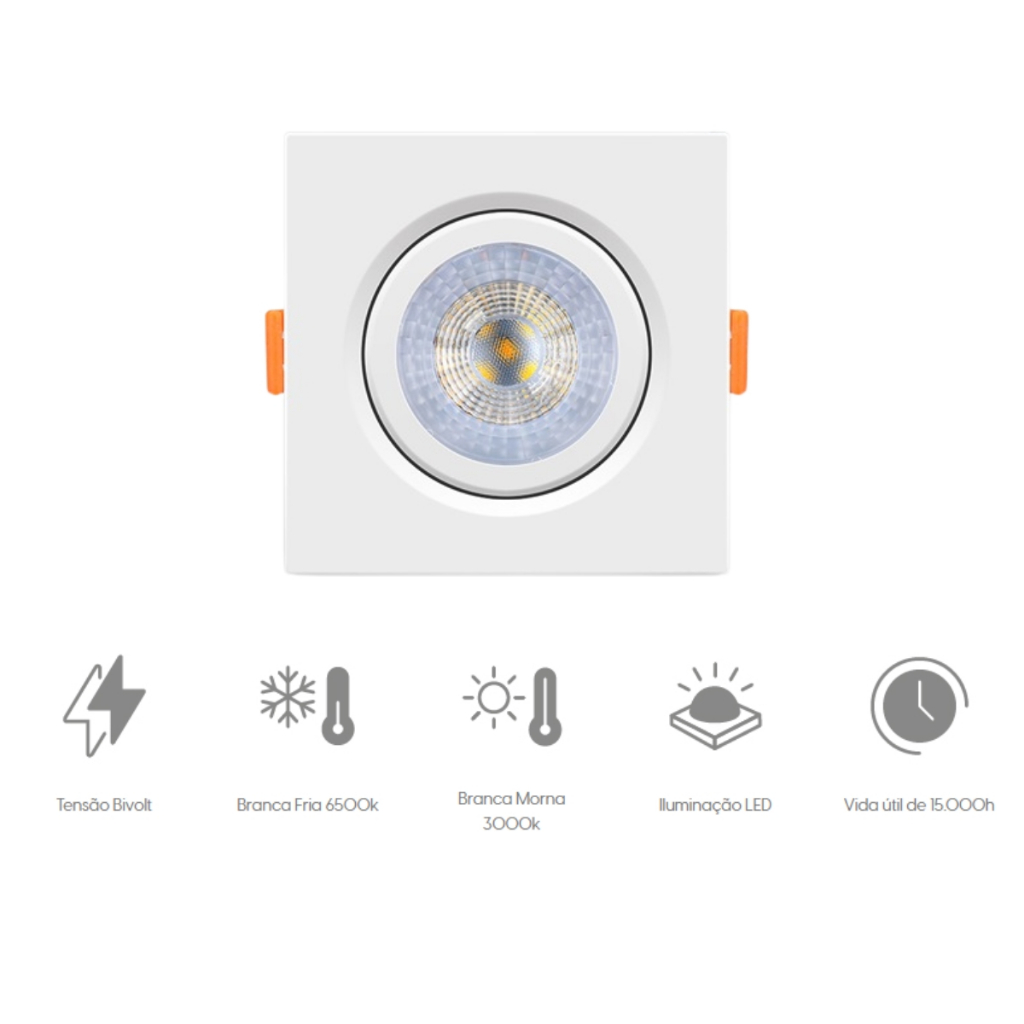 Tensão Bivolt

Branca Fria 6500k

Branca Morna 3000k

Iluminação LED

Vida útil de 15.000h