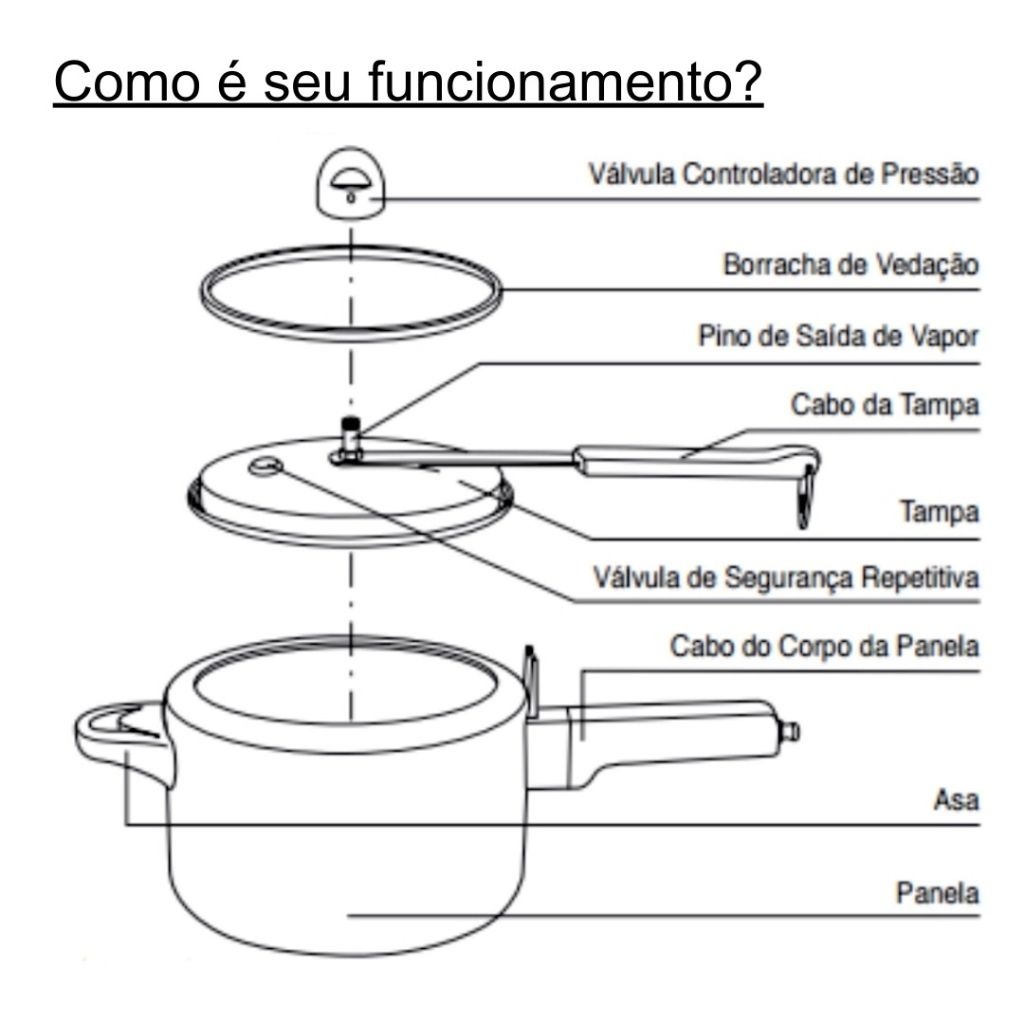 Como é seu funcionamento?

Válvula Controladora de Pressão

Borracha de Vedação

Pino de Saída de Vapor

Cabo da Tampa

Tampa

Válvula de Segurança Repetitiva

Cabo do Corpo da Panela

Asa

Panela