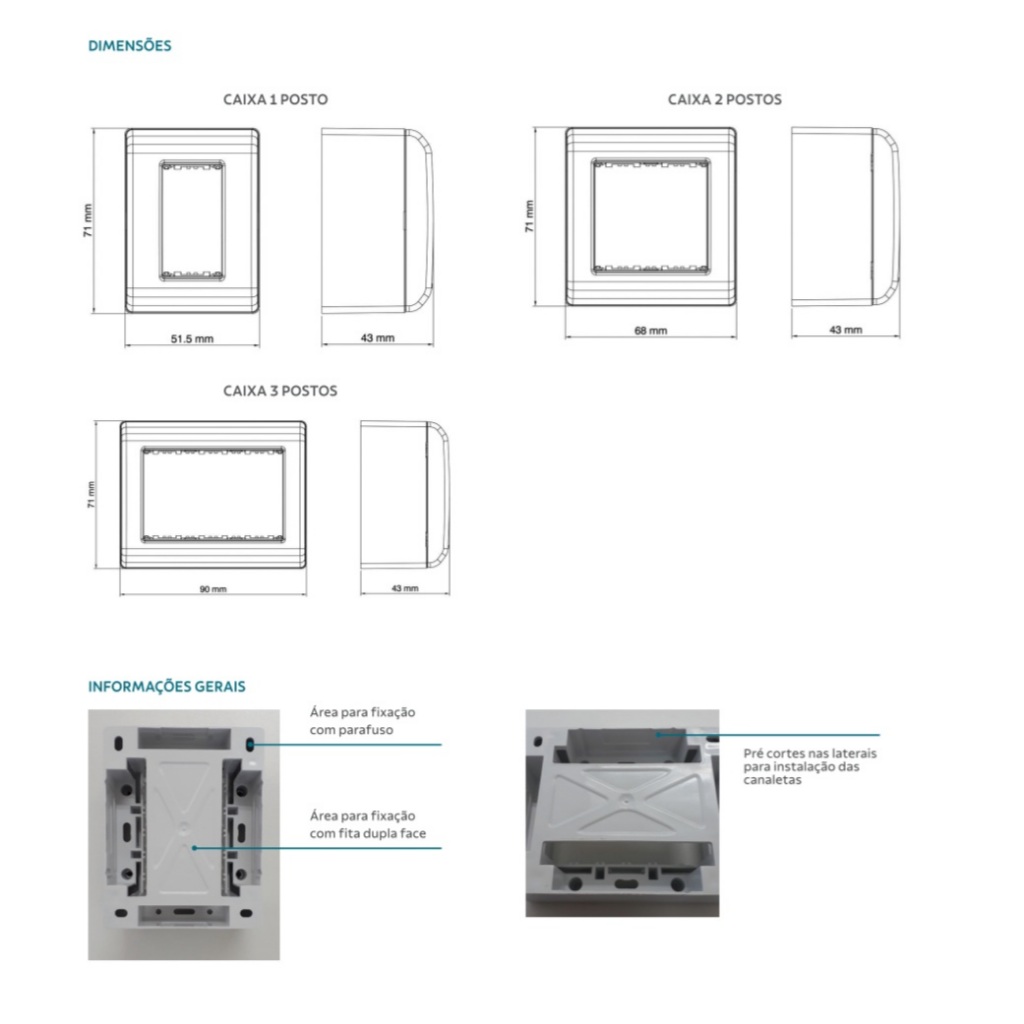 DIMENSÕES

CAIXA 1 POSTO

71 mm

51.5 mm

43 mm

CAIXA 2 POSTOS

71 mm

68 mm

43 mm

CAIXA 3 POSTOS

71 mm

90 mm

43 mm

INFORMAÇÕES GERAIS

Área para fixação com parafuso

Área para fixação com fita dupla face

Pré cortes nas laterais para instalação das canaletas