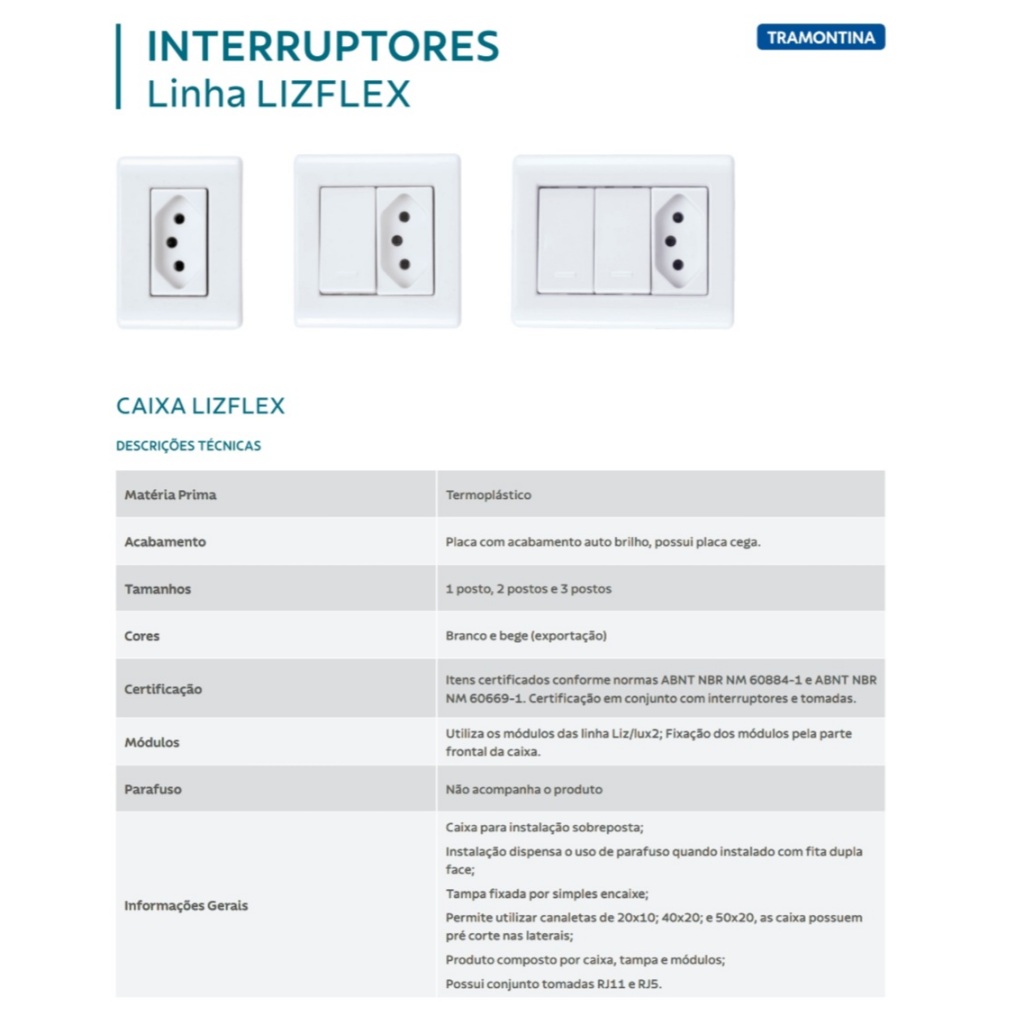 INTERRUPTORES
Linha LIZFLEX

TRAMONTINA

CAIXA LIZFLEX

DESCRIÇÕES TÉCNICAS

| Matéria Prima | Termoplástico |
|---|---|
| Acabamento | Placa com acabamento auto brilho, possui placa cega. |
| Tamanhos | 1 posto, 2 postos e 3 postos |
| Cores | Branco e bege (exportação) |
| Certificação | Itens certificados conforme normas ABNT NBR NM 60884-1 e ABNT NBR NM 60669-1. Certificação em conjunto com interruptores e tomadas. |
| Módulos | Utiliza os módulos das linha Liz/lux2; Fixação dos módulos pela parte frontal da caixa. |
| Parafuso | Não acompanha o produto |
| Informações Gerais | Caixa para instalação sobreposta; Instalação dispensa o uso de parafuso quando instalado com fita dupla face; Tampa fixada por simples encaixe; Permite utilizar canaletas de 20x10; 40x20; e 50x20, as caixa possuem pré corte nas laterais; Produto composto por caixa, tampa e módulos; Possui conjunto tomadas RJ11 e RJ5. |