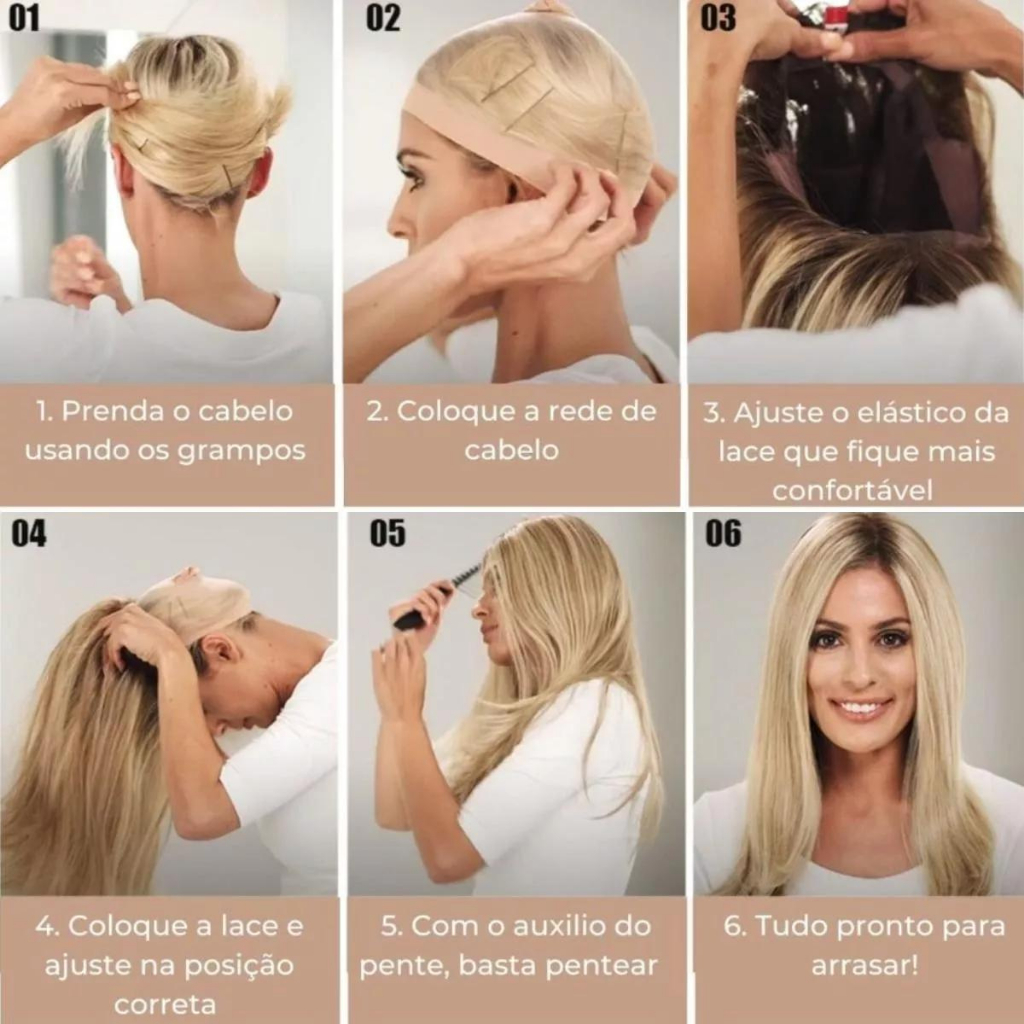 01

1. Prenda o cabelo usando os grampos

02

2. Coloque a rede de cabelo

03

3. Ajuste o elástico da lace que fique mais confortável

04

4. Coloque a lace e ajuste na posição correta

05

5. Com o auxilio do pente, basta pentear

06

6. Tudo pronto para arrasar!