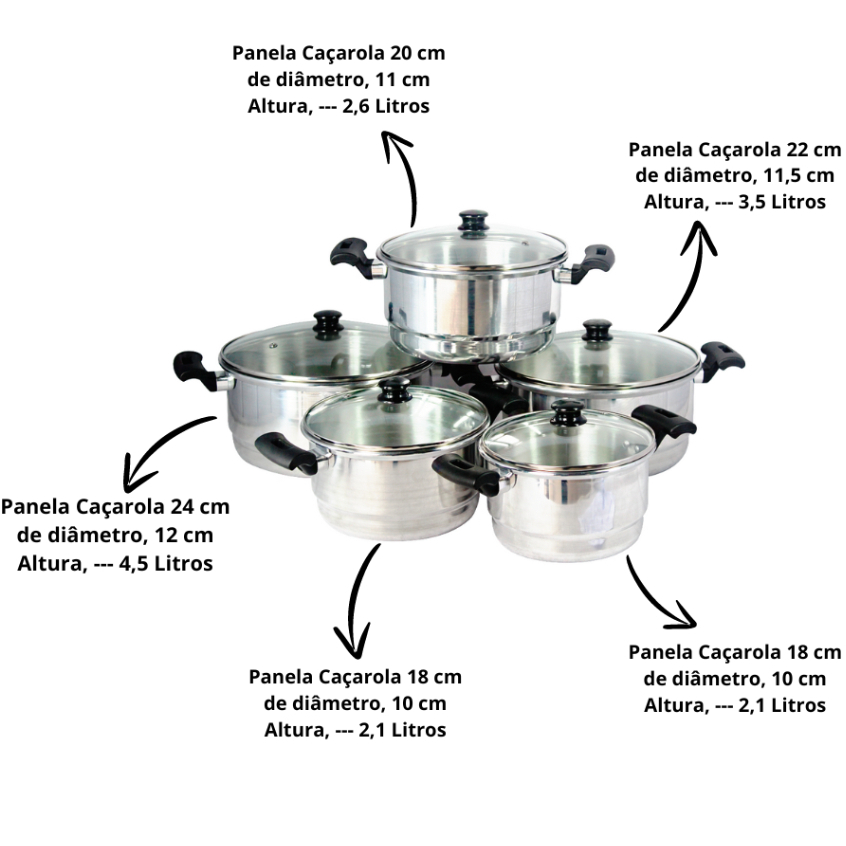 Panela Caçarola 20 cm de diâmetro, 11 cm Altura, --- 2,6 Litros

Panela Caçarola 22 cm de diâmetro, 11,5 cm Altura, --- 3,5 Litros

Panela Caçarola 24 cm de diâmetro, 12 cm Altura, --- 4,5 Litros

Panela Caçarola 18 cm de diâmetro, 10 cm Altura, --- 2,1 Litros

Panela Caçarola 18 cm de diâmetro, 10 cm Altura, --- 2,1 Litros