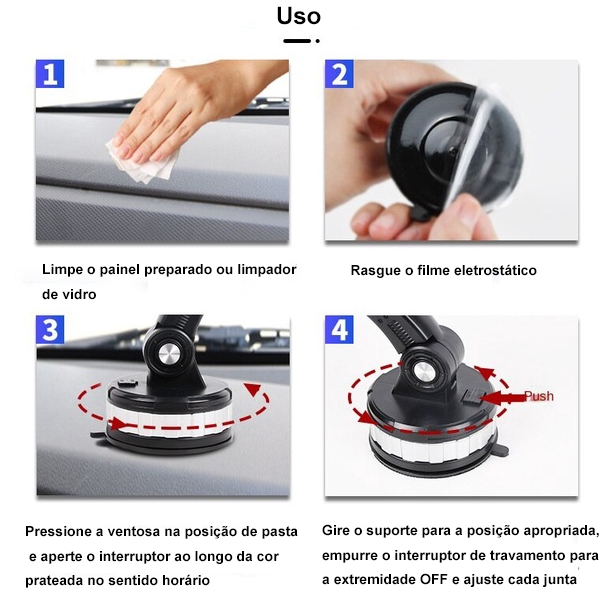 Uso

1

Limpe o painel preparado ou limpador de vidro

2

Rasgue o filme eletrostático

3

Pressione a ventosa na posição de pasta e aperte o interruptor ao longo da cor prateada no sentido horário

4

Push

Gire o suporte para a posição apropriada, empurre o interruptor de travamento para a extremidade OFF e ajuste cada junta