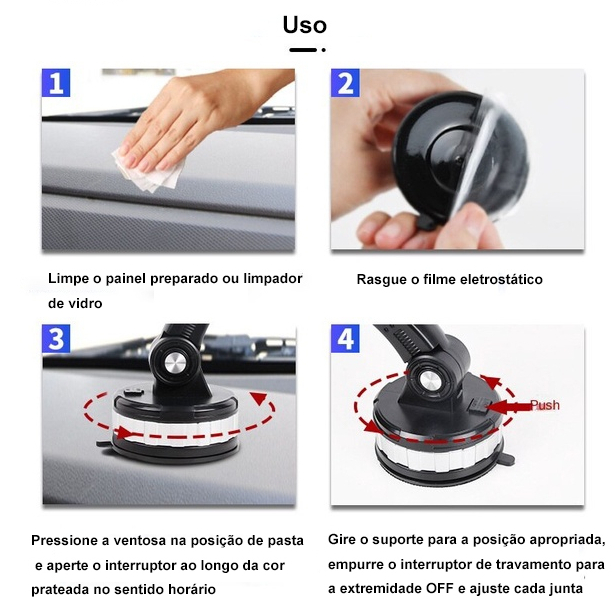 Uso

1

Limpe o painel preparado ou limpador de vidro

2

Rasgue o filme eletrostático

3

Pressione a ventosa na posição de pasta e aperte o interruptor ao longo da cor prateada no sentido horário

4

Push

Gire o suporte para a posição apropriada, empurre o interruptor de travamento para a extremidade OFF e ajuste cada junta