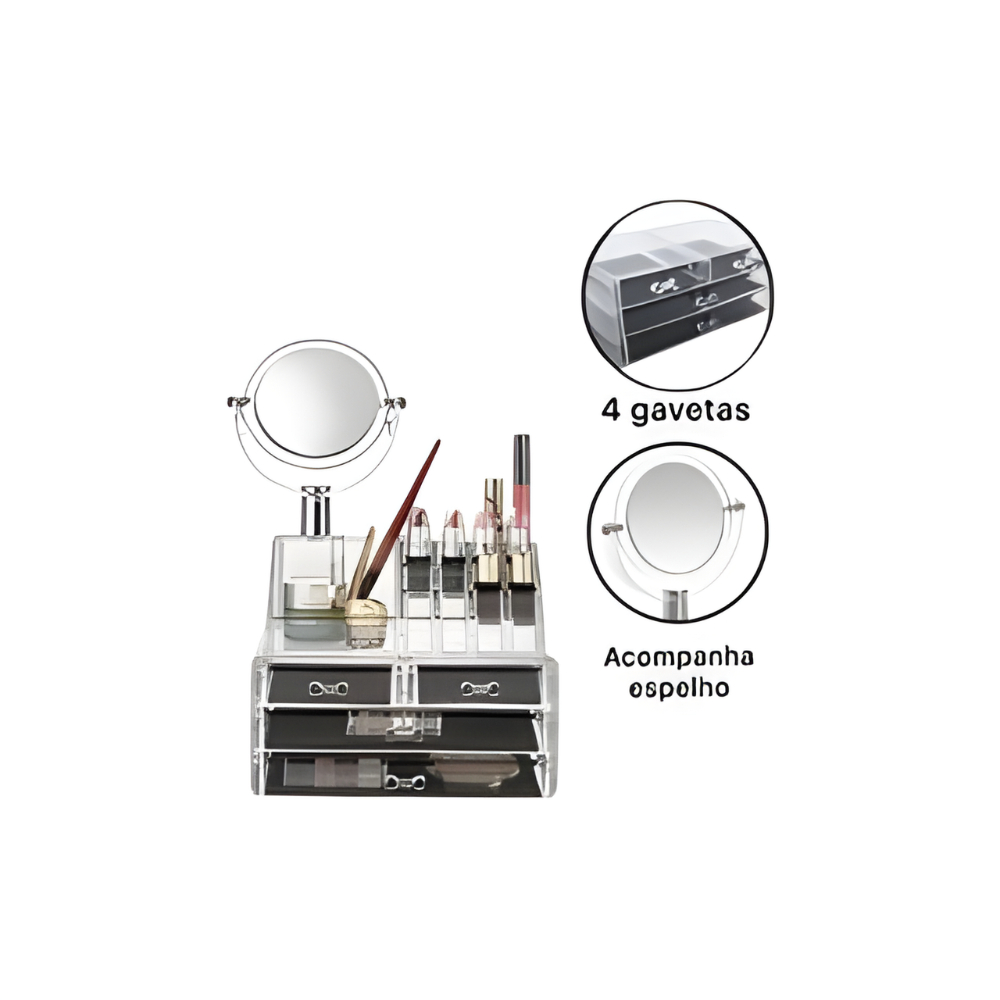 4 gavetas

Acompanha espelho