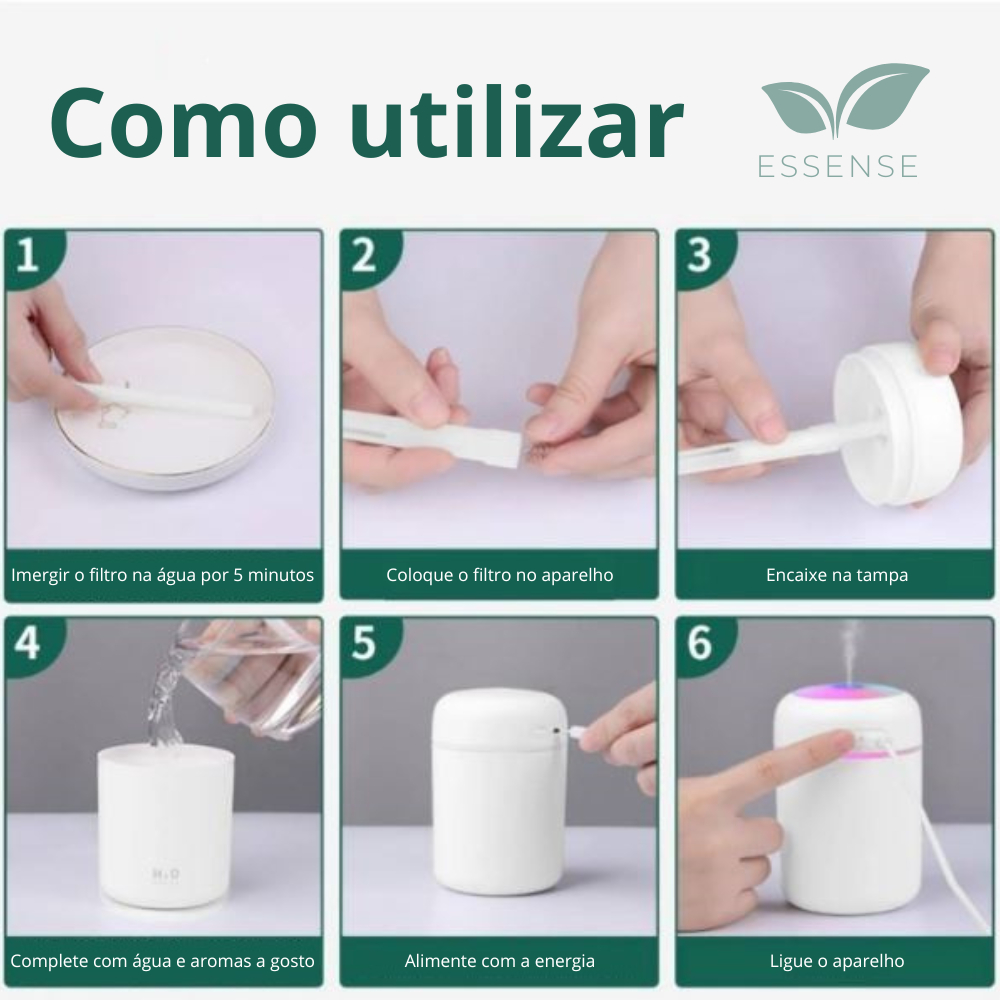 Como utilizar

ESSENSE

1
Imergir o filtro na água por 5 minutos

2
Coloque o filtro no aparelho

3
Encaixe na tampa

4
$H_2O$
Complete com água e aromas a gosto

5
Alimente com a energia

6
Ligue o aparelho