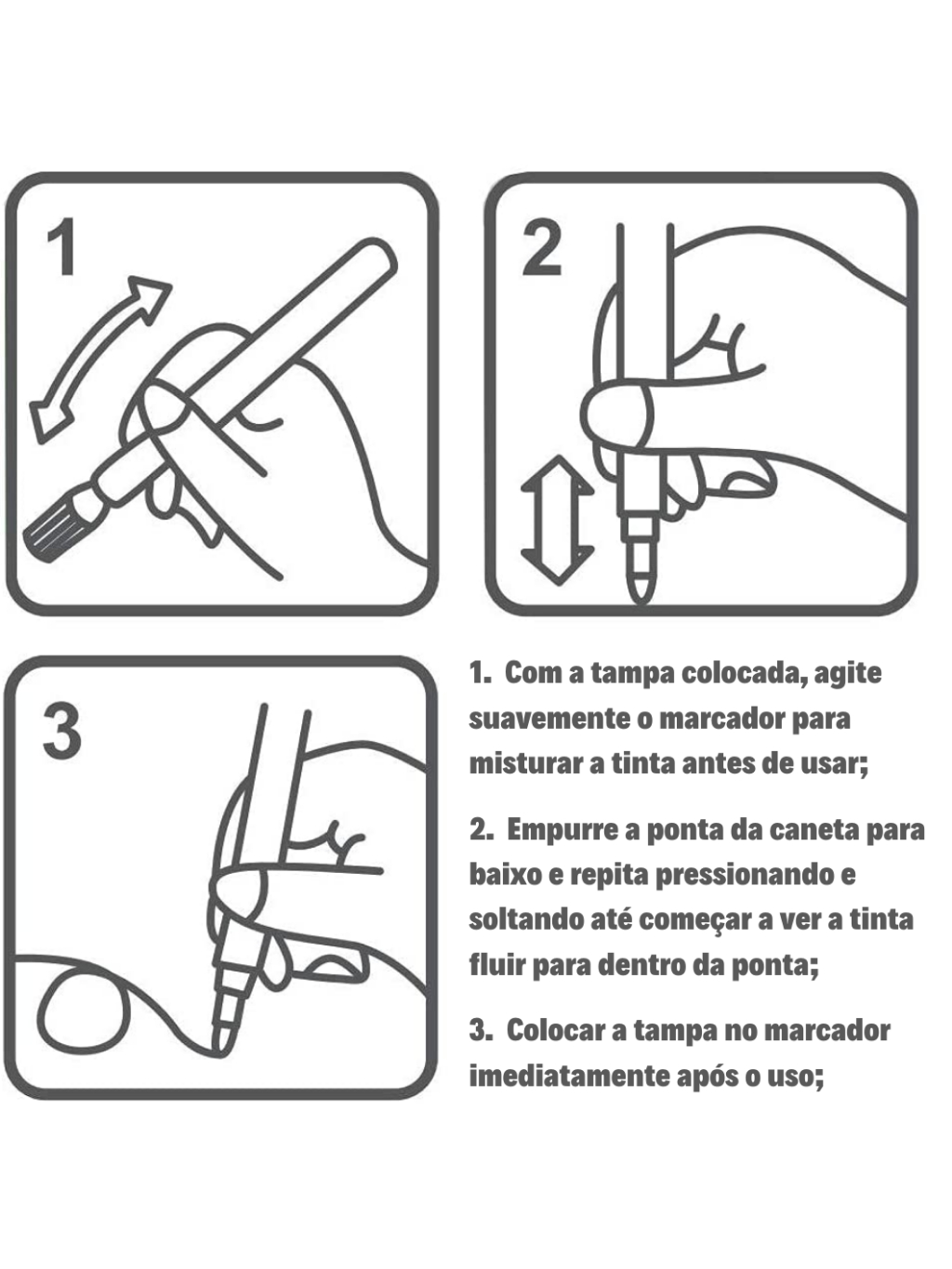 1

2

3

1. Com a tampa colocada, agite suavemente o marcador para misturar a tinta antes de usar;

2. Empurre a ponta da caneta para baixo e repita pressionando e soltando até começar a ver a tinta fluir para dentro da ponta;

3. Colocar a tampa no marcador imediatamente após o uso;