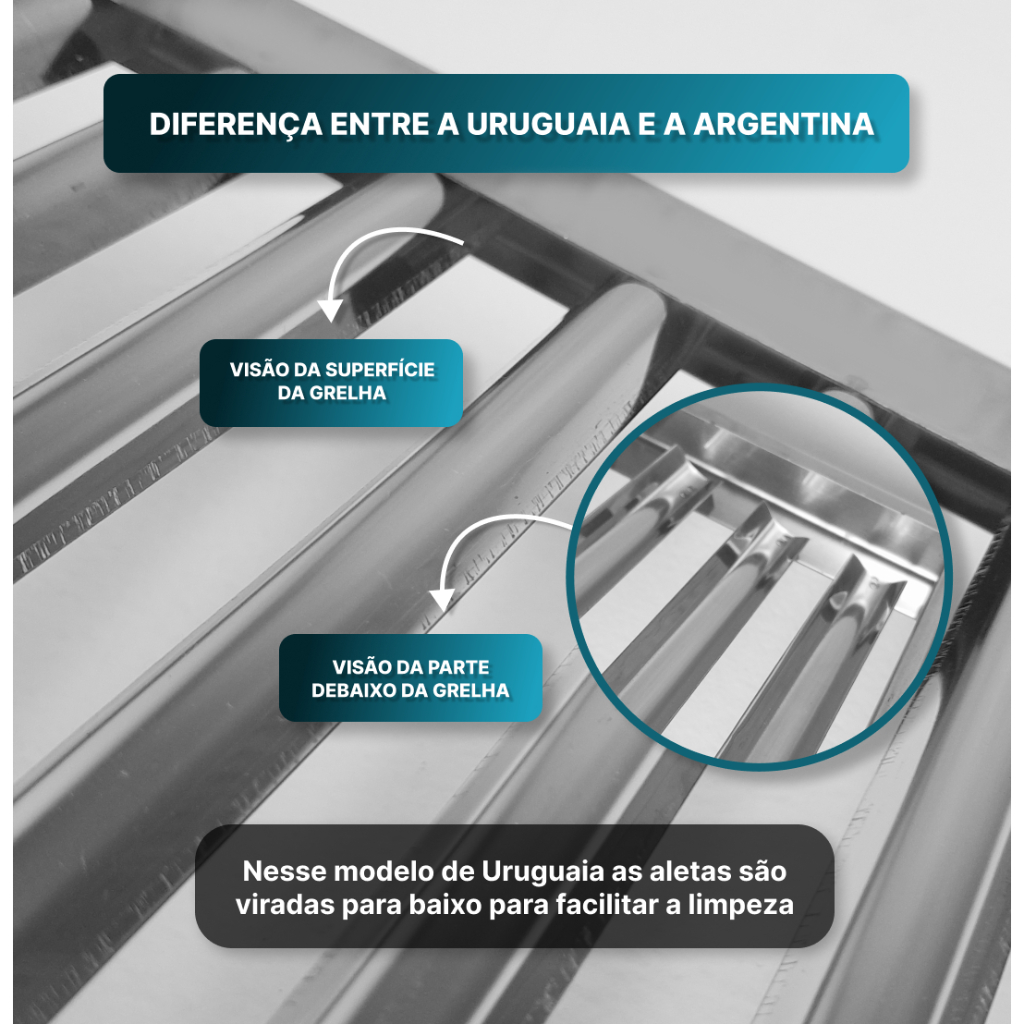 DIFERENÇA ENTRE A URUGUAIA E A ARGENTINA

VISÃO DA SUPERFÍCIE DA GRELHA

VISÃO DA PARTE DEBAIXO DA GRELHA

Nesse modelo de Uruguaia as aletas são viradas para baixo para facilitar a limpeza