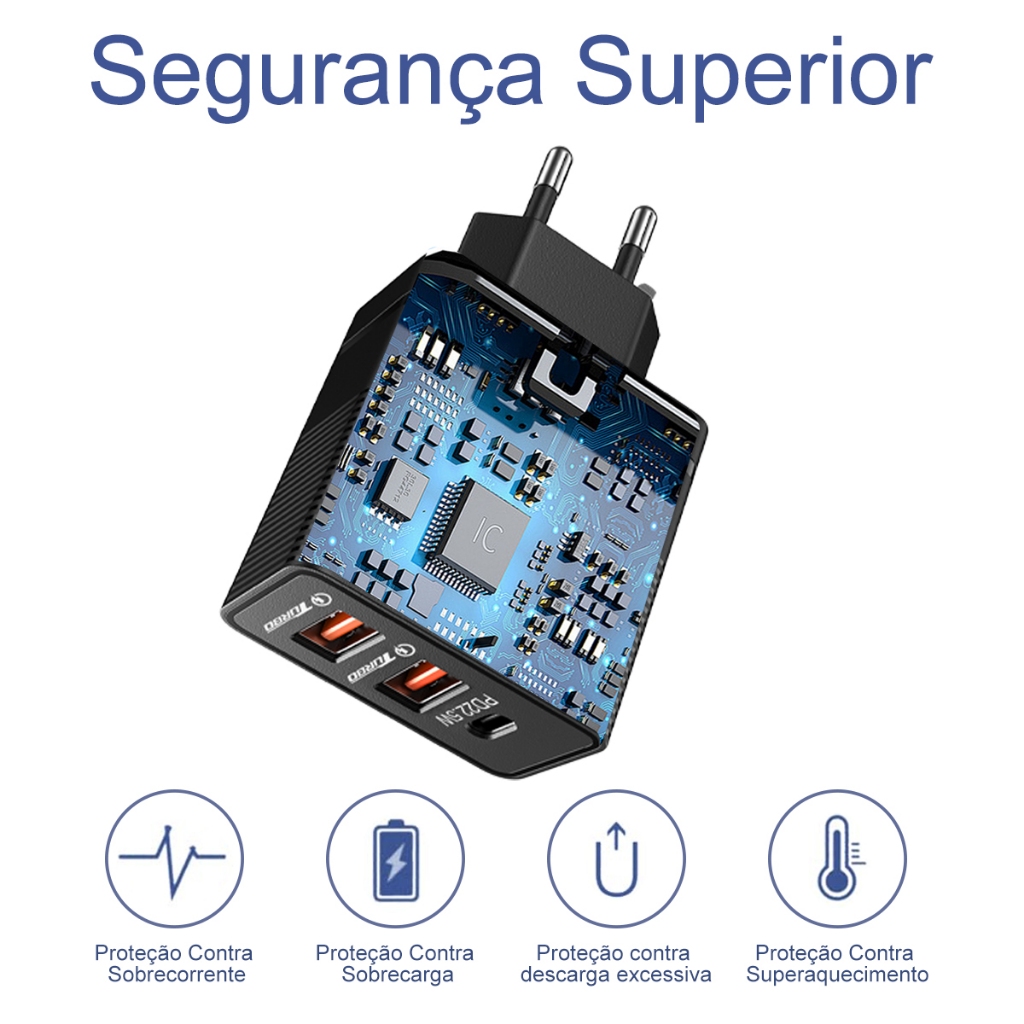 Segurança Superior

IC

TURBO

TURBO

PD22.5W

Proteção Contra Sobrecorrente

Proteção Contra Sobrecarga

Proteção contra descarga excessiva

Proteção Contra Superaquecimento