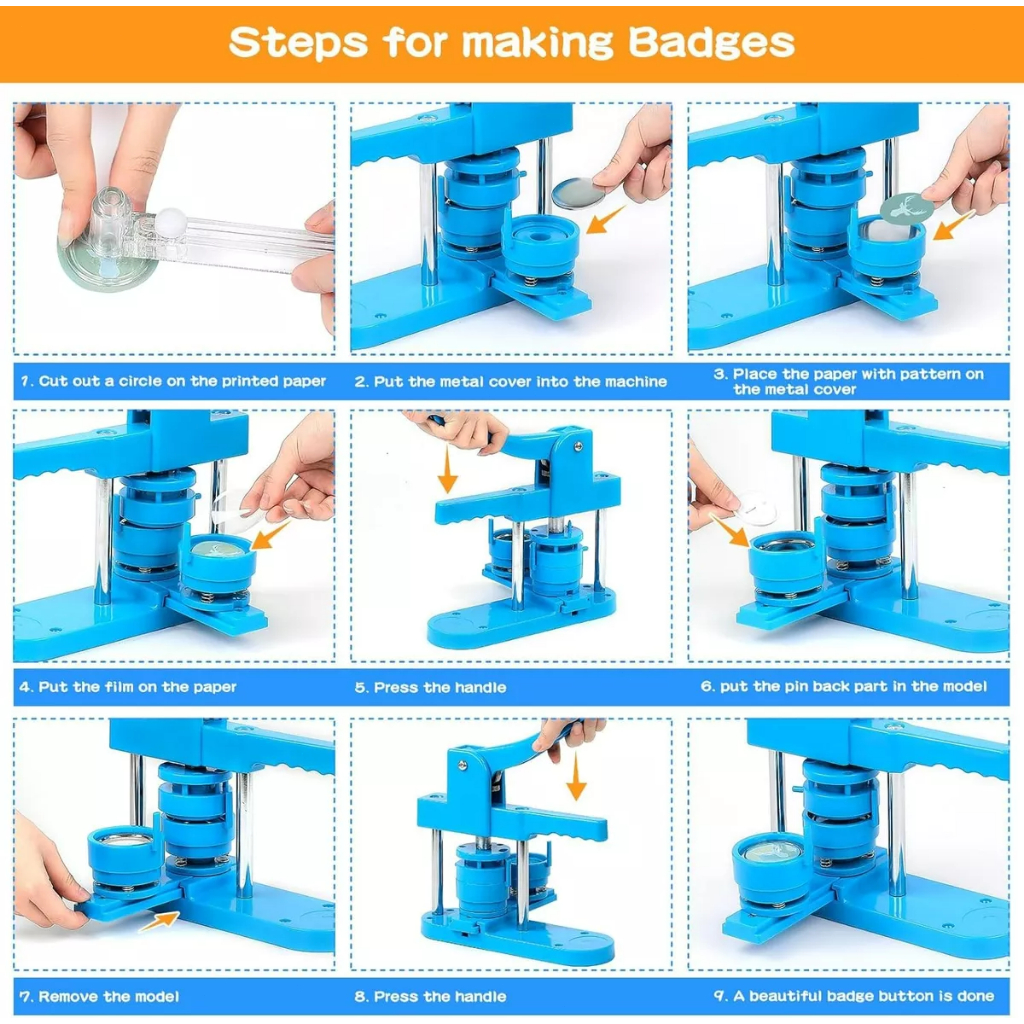 Steps for making Badges

1. Cut out a circle on the printed paper

2. Put the metal cover into the machine

3. Place the paper with pattern on the metal cover

4. Put the film on the paper

5. Press the handle

6. put the pin back part in the model

7. Remove the model

8. Press the handle

9. A beautiful badge button is done