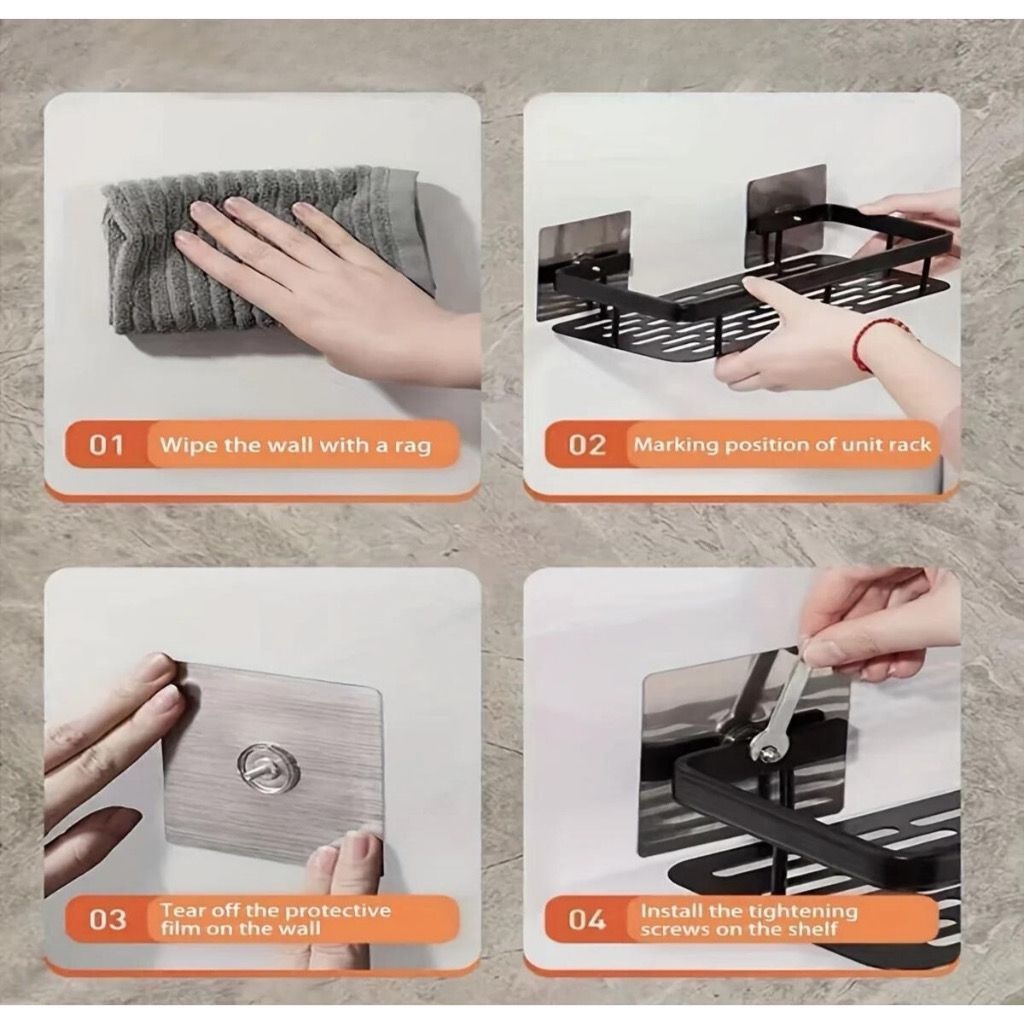 01 Wipe the wall with a rag

02 Marking position of unit rack

03 Tear off the protective film on the wall

04 Install the tightening screws on the shelf