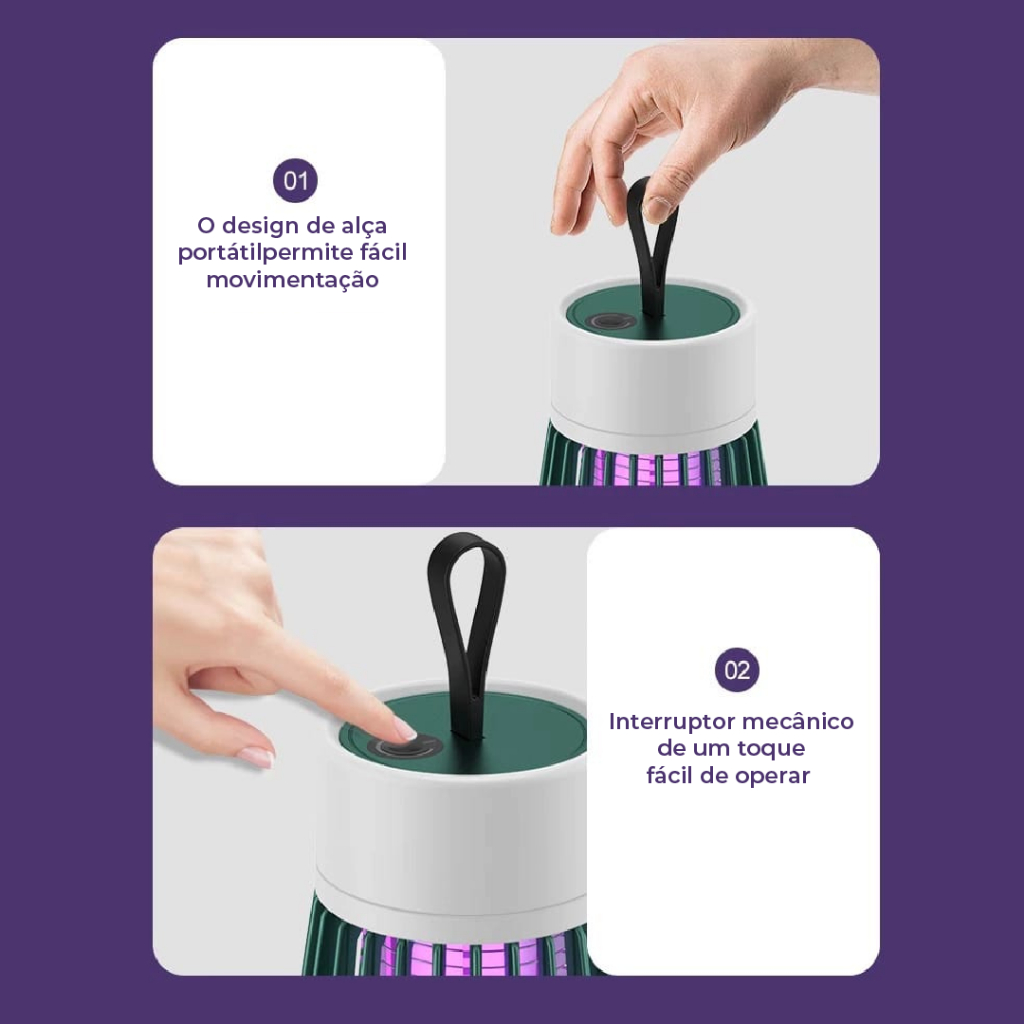 01

O design de alça portátilpermite fácil movimentação

02

Interruptor mecânico de um toque fácil de operar