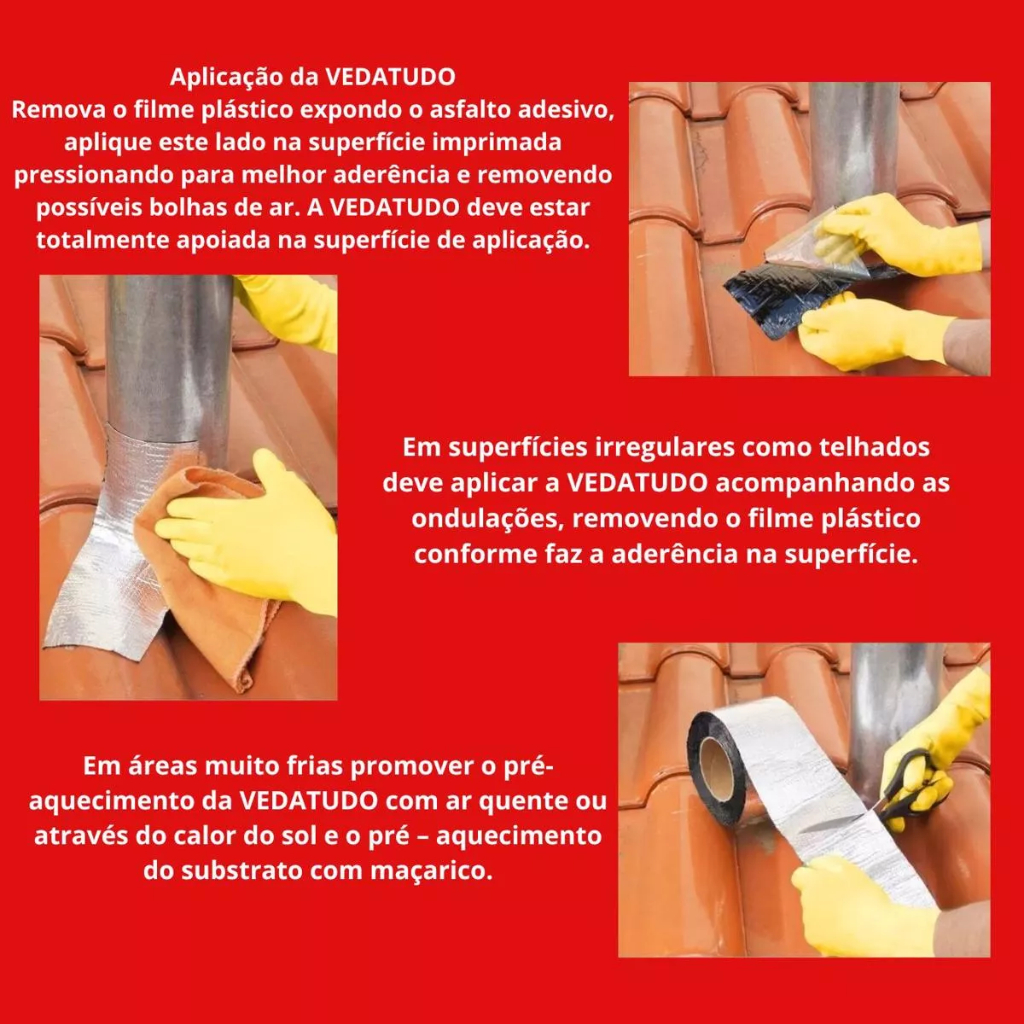 Aplicação da VEDATUDO
Remova o filme plástico expondo o asfalto adesivo, aplique este lado na superfície imprimada pressionando para melhor aderência e removendo possíveis bolhas de ar. A VEDATUDO deve estar totalmente apoiada na superfície de aplicação.

Em superfícies irregulares como telhados deve aplicar a VEDATUDO acompanhando as ondulações, removendo o filme plástico conforme faz a aderência na superfície.

Em áreas muito frias promover o pré-aquecimento da VEDATUDO com ar quente ou através do calor do sol e o pré – aquecimento do substrato com maçarico.