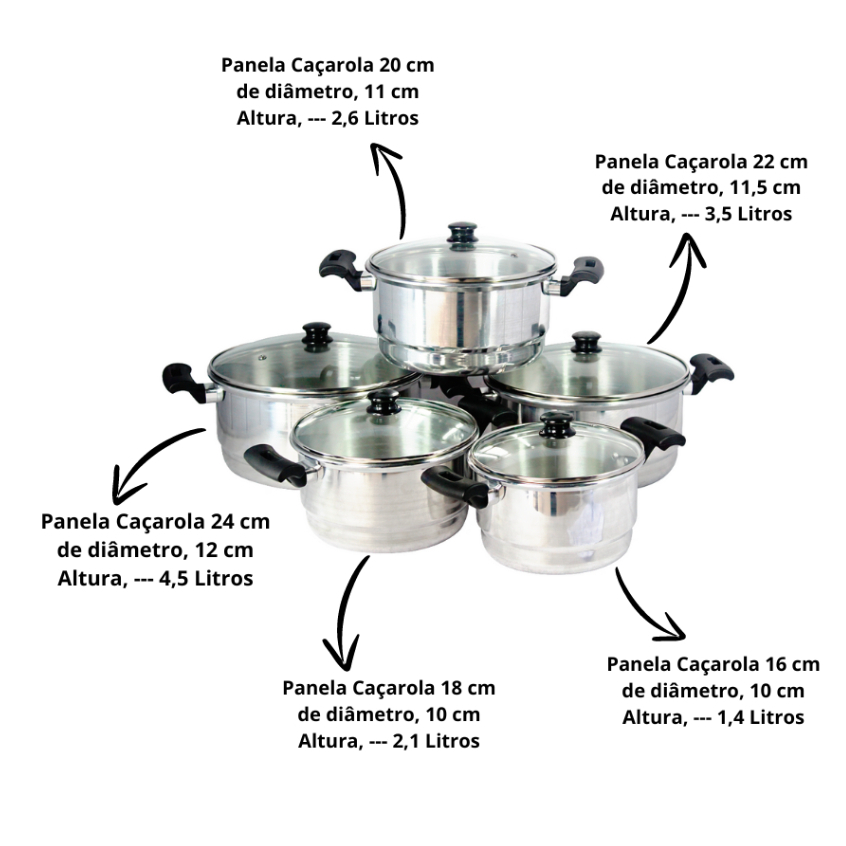 Panela Caçarola 20 cm de diâmetro, 11 cm Altura, --- 2,6 Litros

Panela Caçarola 22 cm de diâmetro, 11,5 cm Altura, --- 3,5 Litros

Panela Caçarola 24 cm de diâmetro, 12 cm Altura, --- 4,5 Litros

Panela Caçarola 18 cm de diâmetro, 10 cm Altura, --- 2,1 Litros

Panela Caçarola 16 cm de diâmetro, 10 cm Altura, --- 1,4 Litros