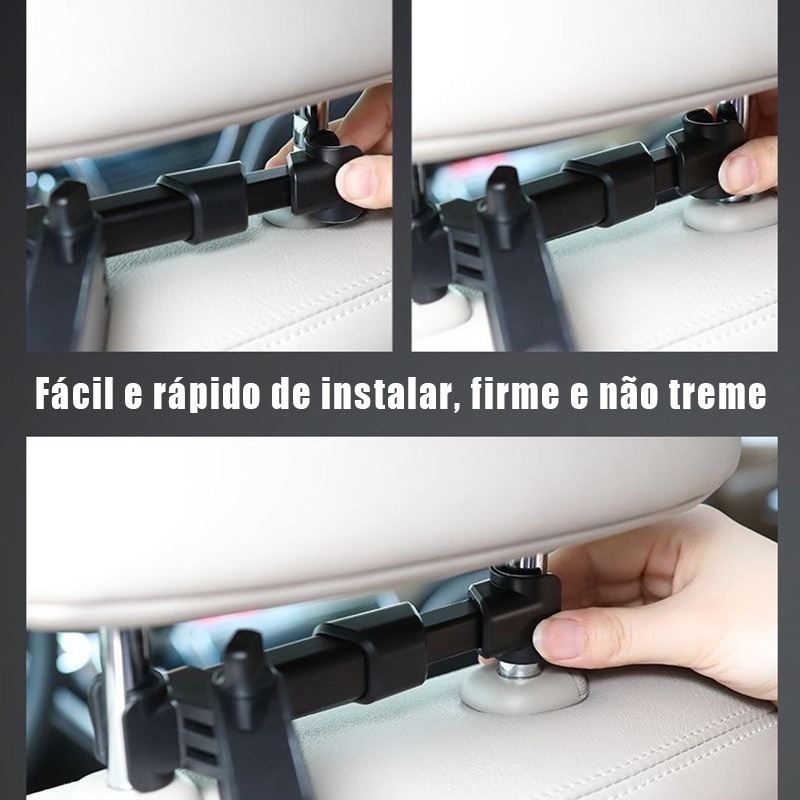 Fácil e rápido de instalar, firme e não treme