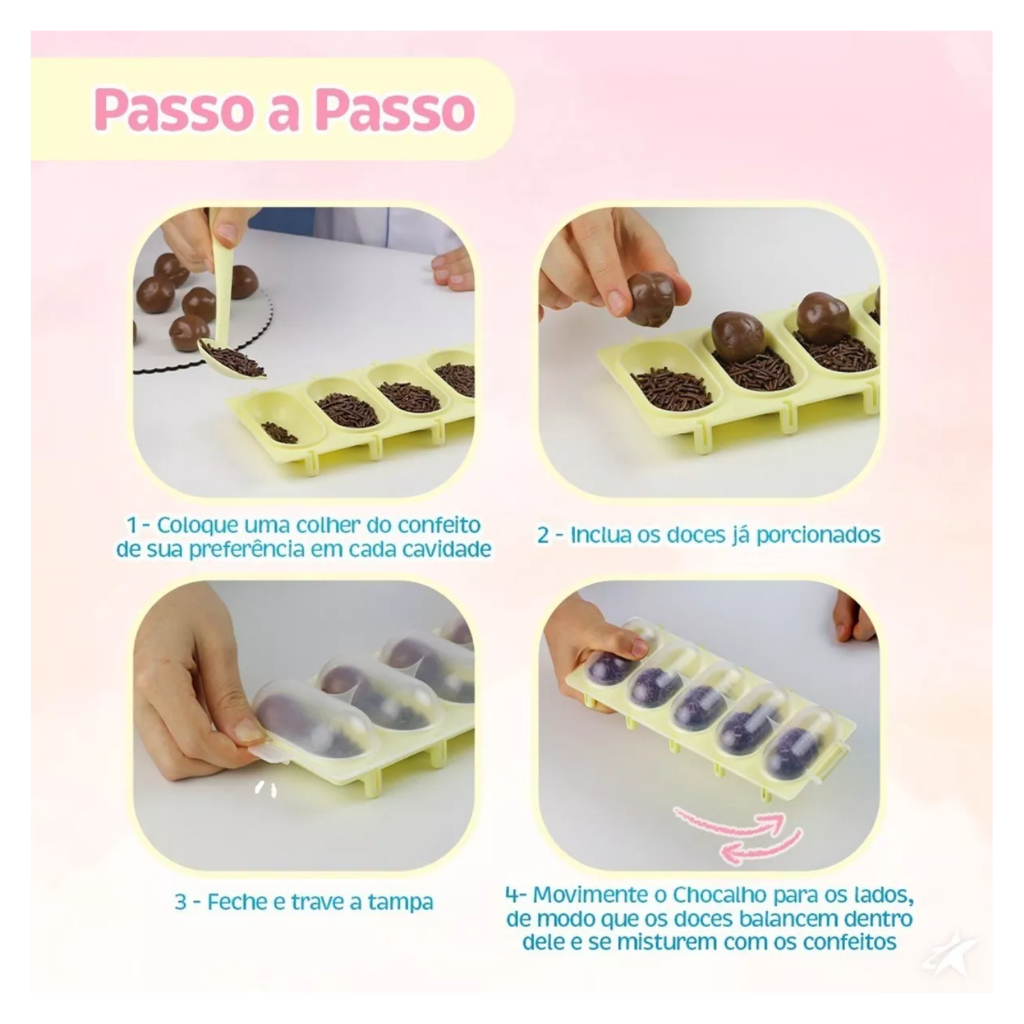 Passo a Passo

1 - Coloque uma colher do confeito de sua preferência em cada cavidade

2 - Inclua os doces já porcionados

3 - Feche e trave a tampa

4- Movimente o Chocalho para os lados, de modo que os doces balancem dentro dele e se misturem com os confeitos