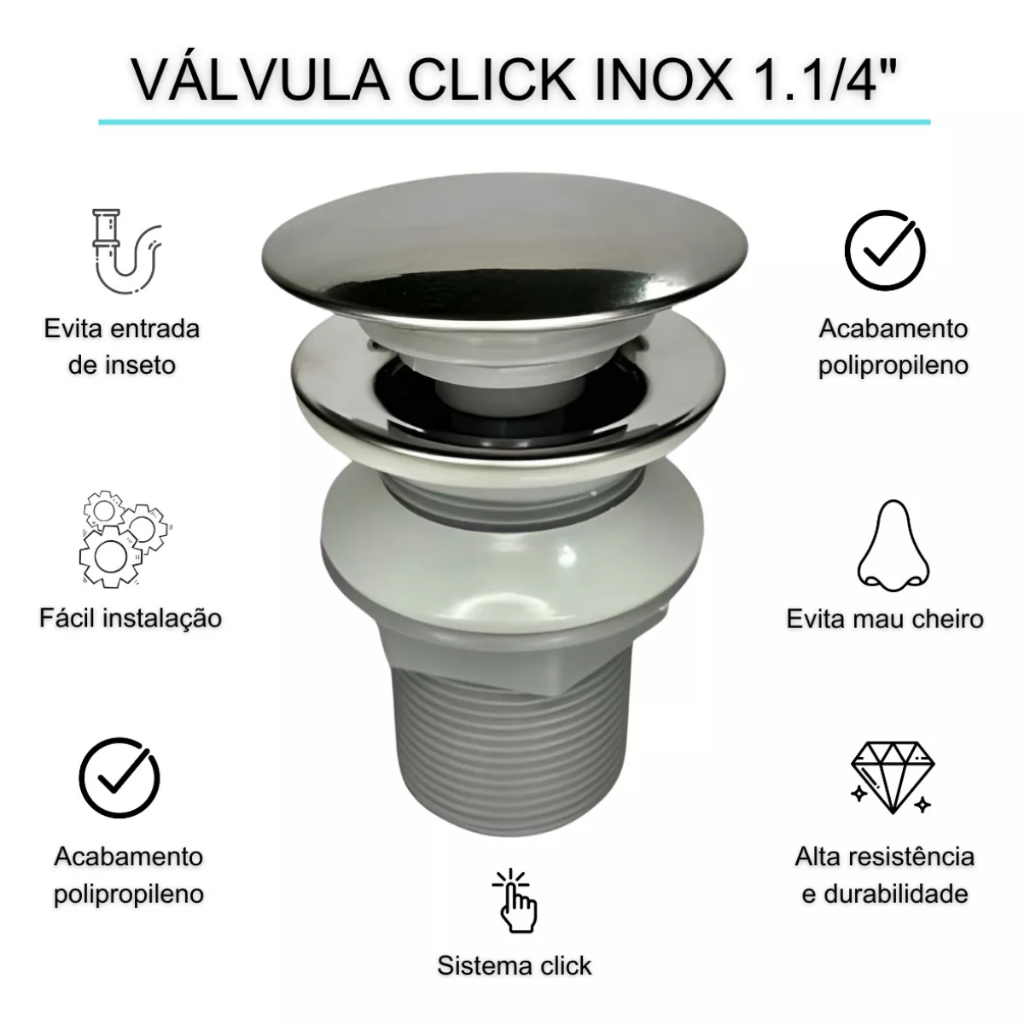 VÁLVULA CLICK INOX 1.1/4"

Evita entrada de inseto

Fácil instalação

Acabamento polipropileno

Acabamento polipropileno

Evita mau cheiro

Alta resistência e durabilidade

Sistema click