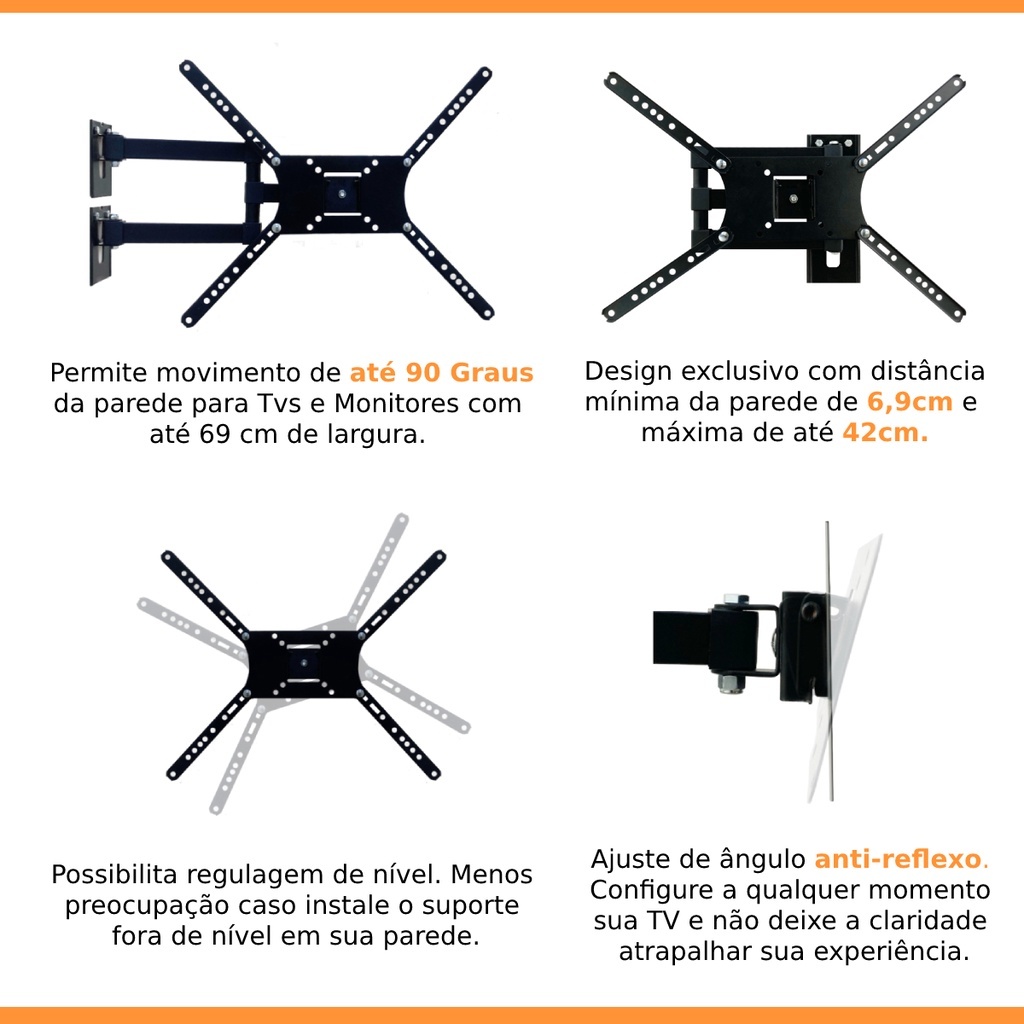 Permite movimento de até 90 Graus da parede para Tvs e Monitores com até 69 cm de largura.

Design exclusivo com distância mínima da parede de 6,9cm e máxima de até 42cm.

Possibilita regulagem de nível. Menos preocupação caso instale o suporte fora de nível em sua parede.

Ajuste de ângulo anti-reflexo. Configure a qualquer momento sua TV e não deixe a claridade atrapalhar sua experiência.