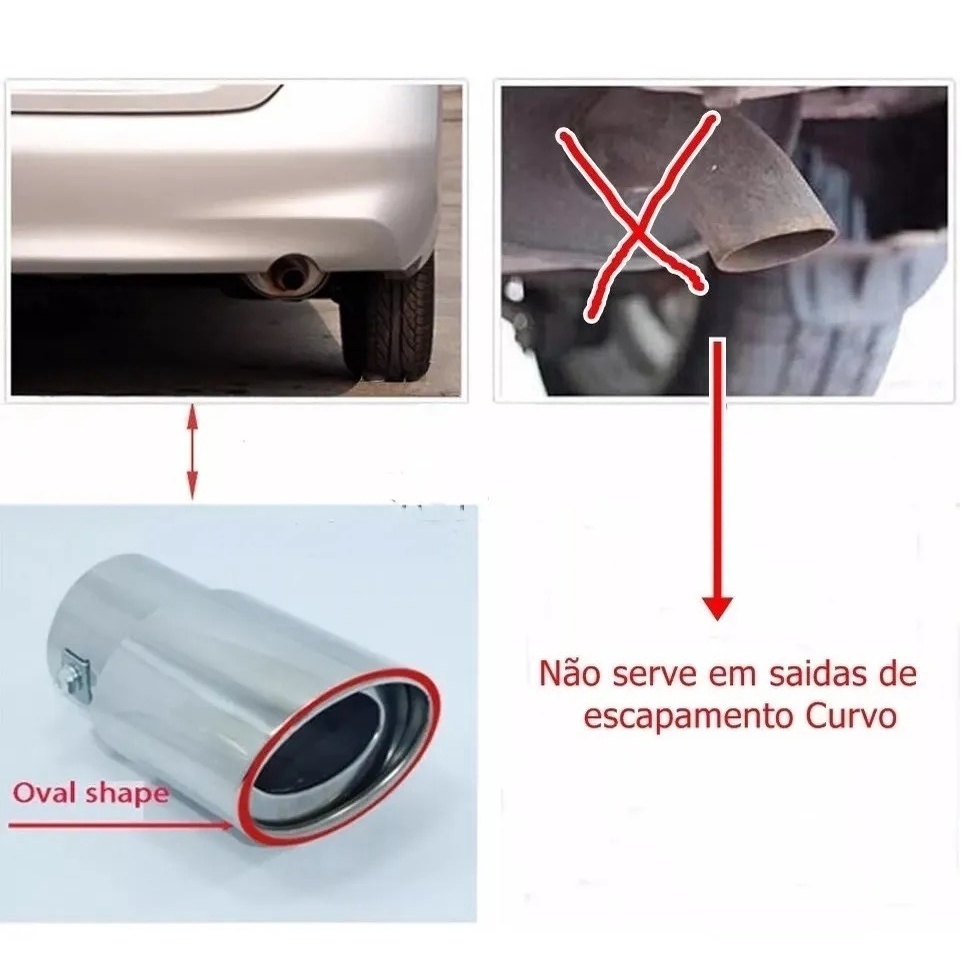 Oval shape

Não serve em saidas de escapamento Curvo