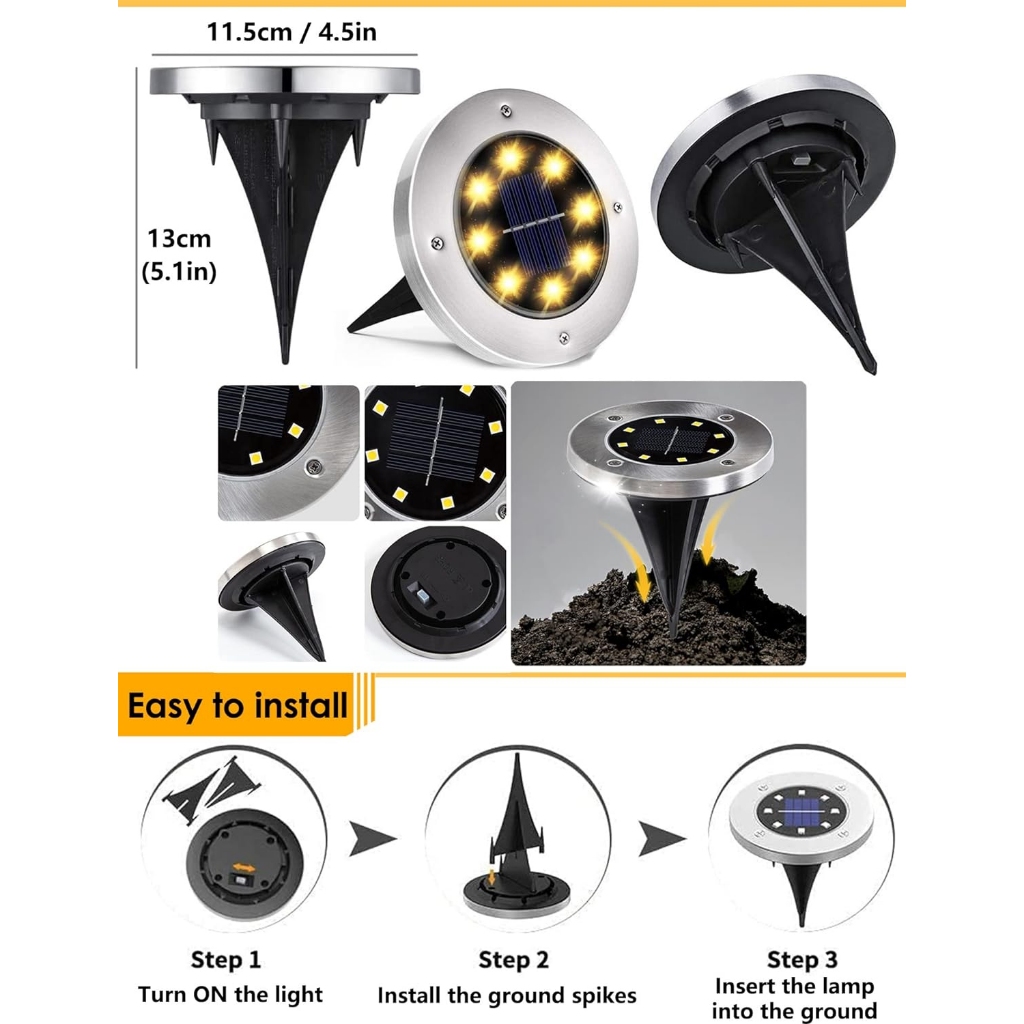 11.5cm / 4.5in

13cm (5.1in)

Easy to install

Step 1
Turn ON the light

Step 2
Install the ground spikes

Step 3
Insert the lamp into the ground