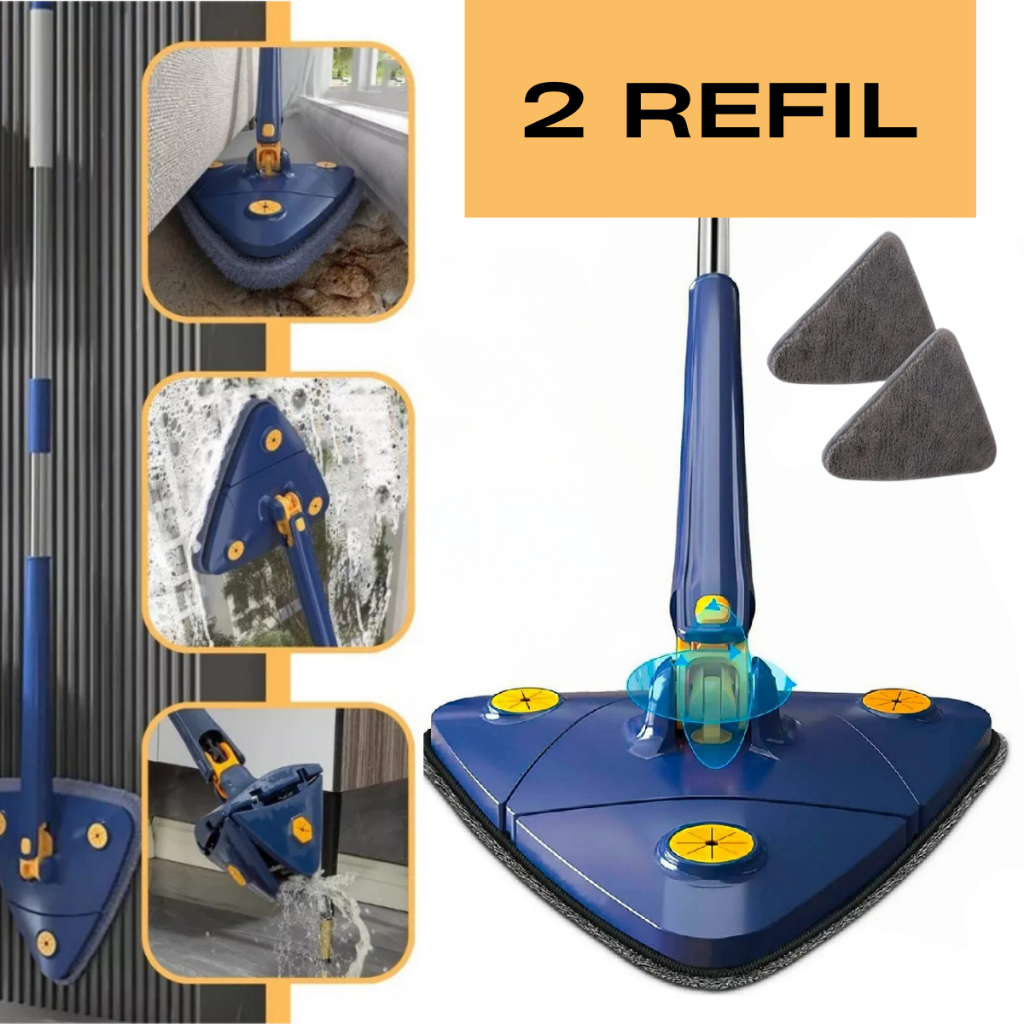 2 REFIL