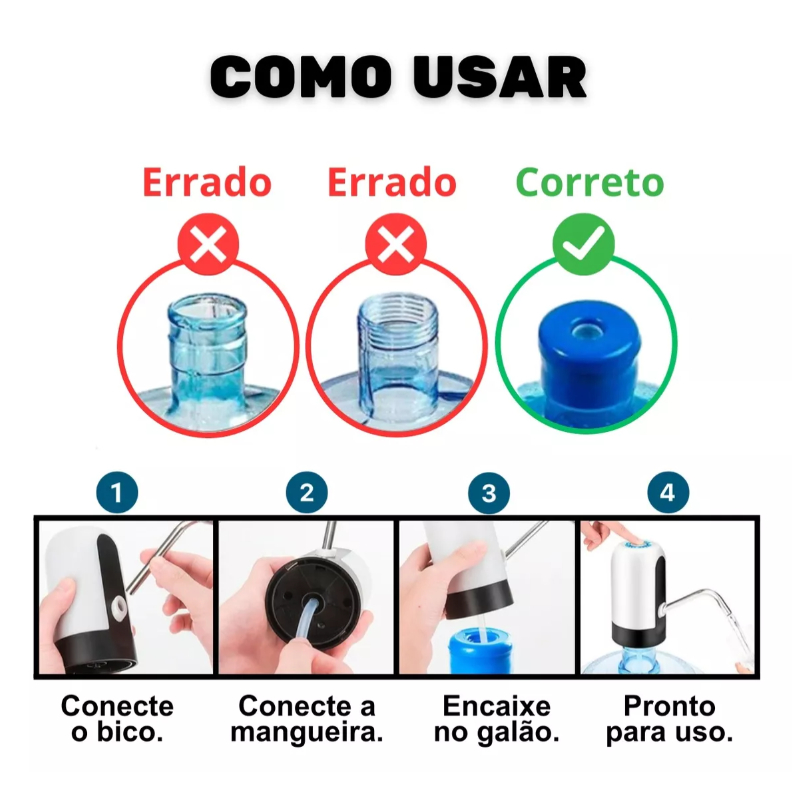 COMO USAR

Errado

Errado

Correto

1

2

3

4

Conecte o bico.

Conecte a mangueira.

Encaixe no galão.

Pronto para uso.