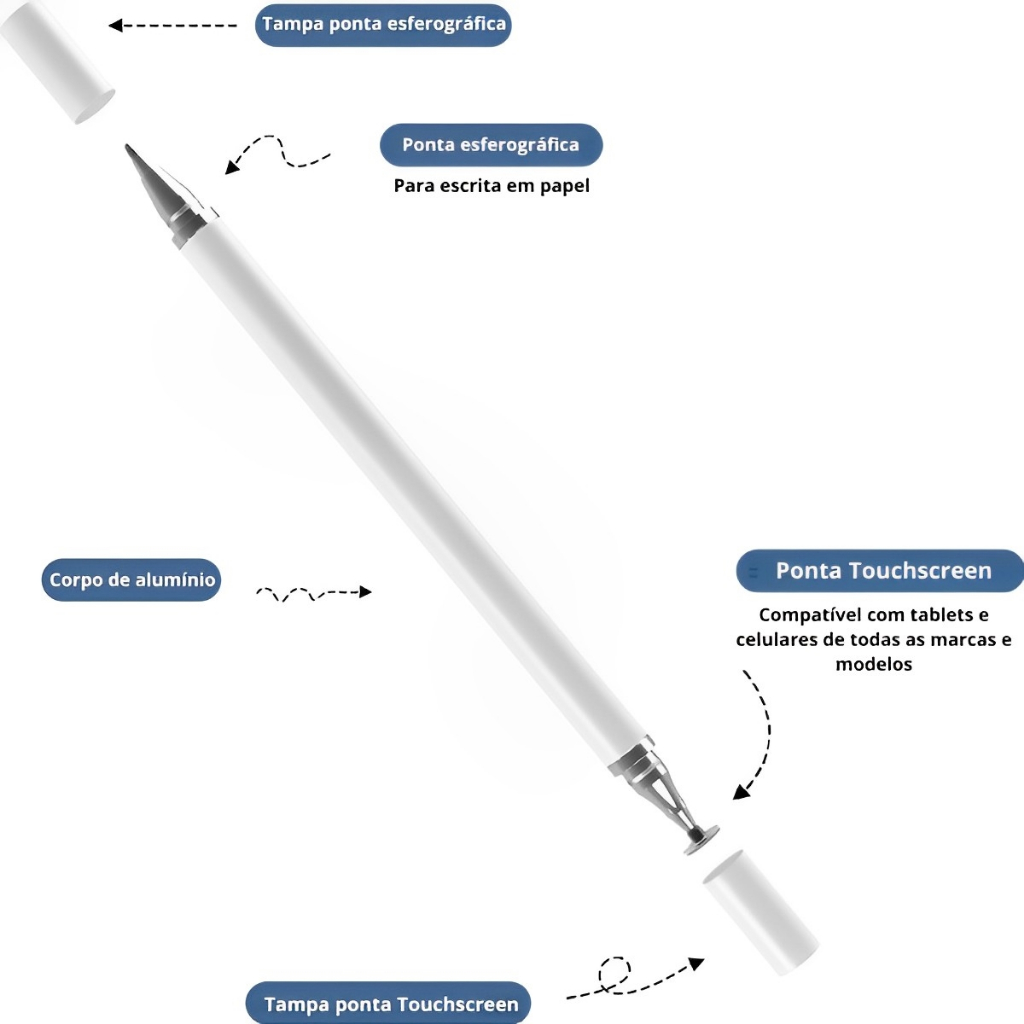 Tampa ponta esferográfica

Ponta esferográfica

Para escrita em papel

Corpo de alumínio

Ponta Touchscreen

Compatível com tablets e celulares de todas as marcas e modelos

Tampa ponta Touchscreen