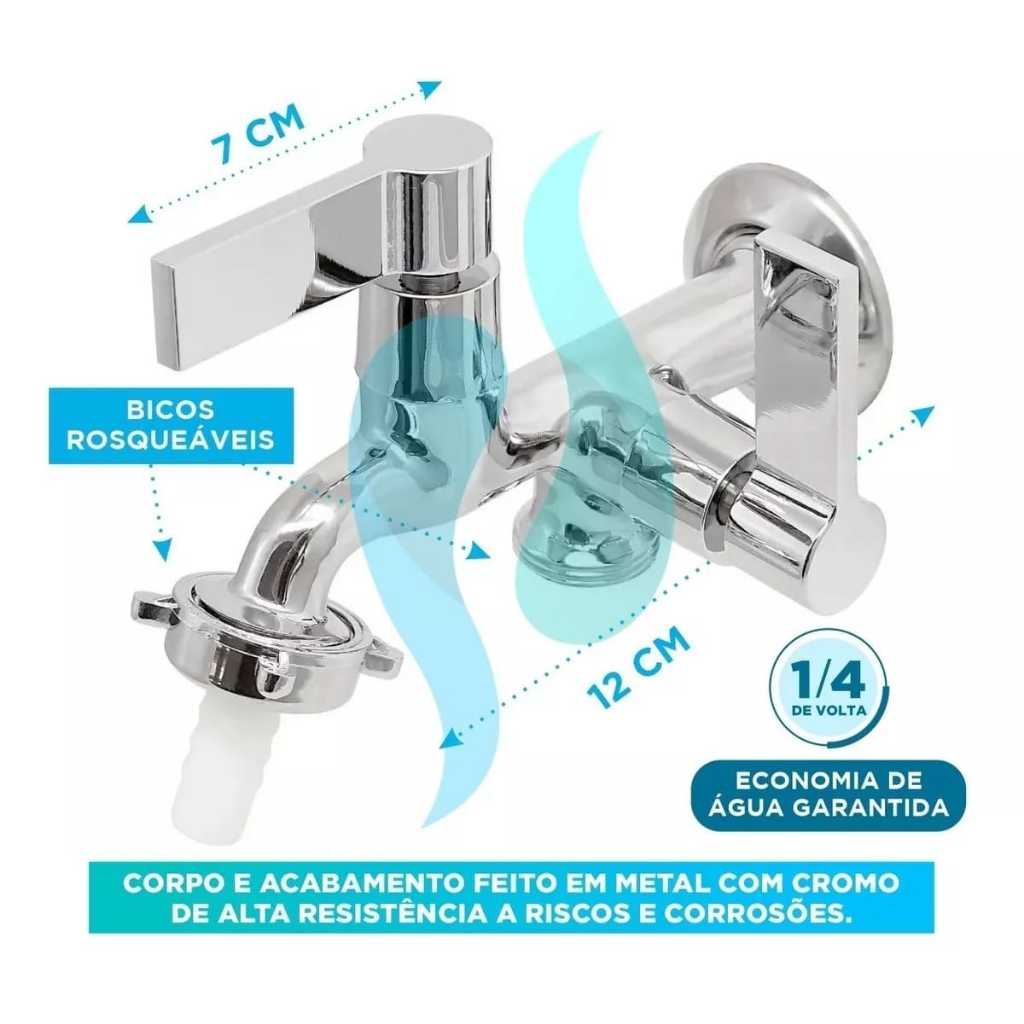 7 CM

BICOS ROSQUEÁVEIS

12 CM

1/4 DE VOLTA

ECONOMIA DE ÁGUA GARANTIDA

CORPO E ACABAMENTO FEITO EM METAL COM CROMO DE ALTA RESISTÊNCIA A RISCOS E CORROSÕES.